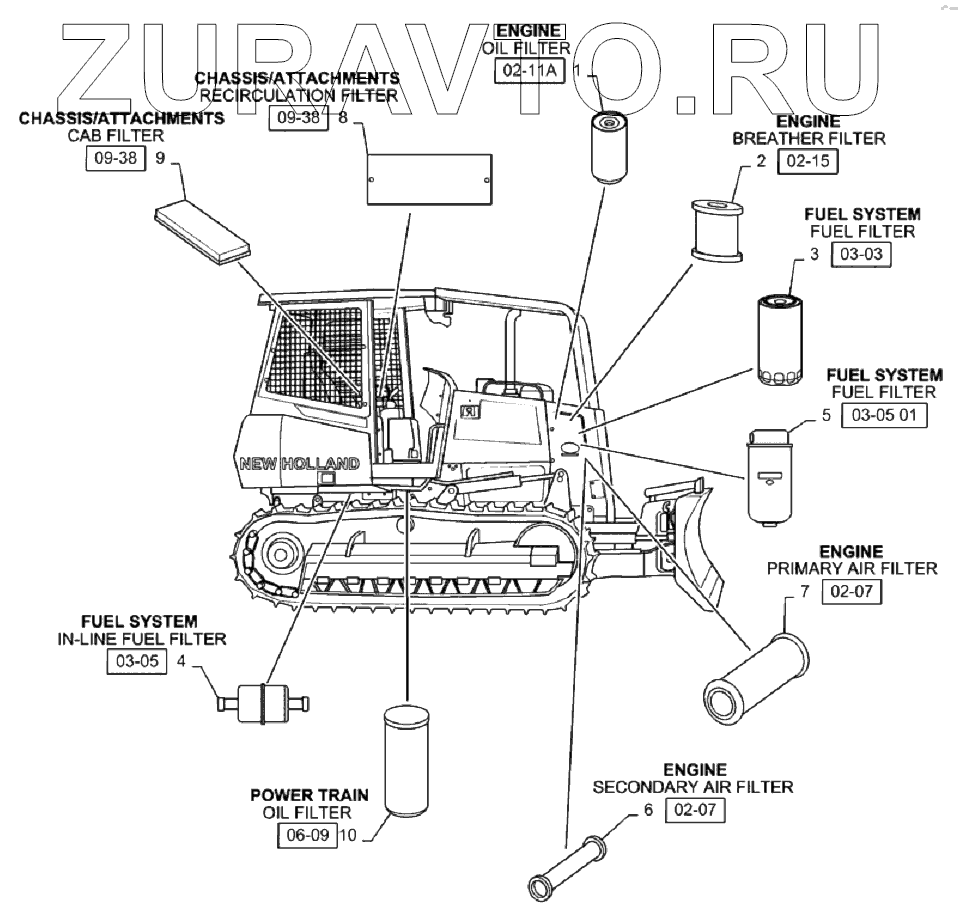 ZUPAVTO.RU

ENGINE
OIL FILTER
02-11A 1

CHASSIS/ATTACHMENTS
RECIRCULATION FILTER
09-38 8

CHASSIS/ATTACHMENTS
CAB FILTER
09-38 9

ENGINE
BREATHER FILTER
2 02-15

FUEL SYSTEM
FUEL FILTER
3 03-03

FUEL SYSTEM
FUEL FILTER
5 03-05 01

NEW HOLLAND

ENGINE
PRIMARY AIR FILTER
7 02-07

FUEL SYSTEM
IN-LINE FUEL FILTER
03-05 4

POWER TRAIN
OIL FILTER
06-09 10

ENGINE
SECONDARY AIR FILTER
6 02-07