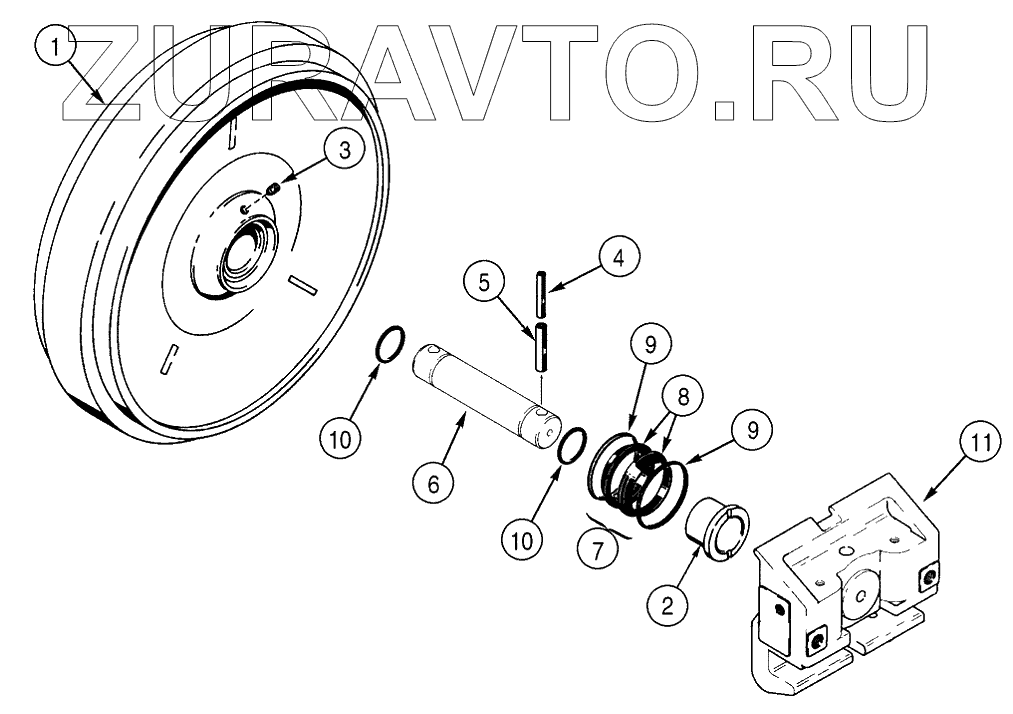 ZURAVTO.RU

1
3
4
5
9
8
9
10
6
10
7
2
11