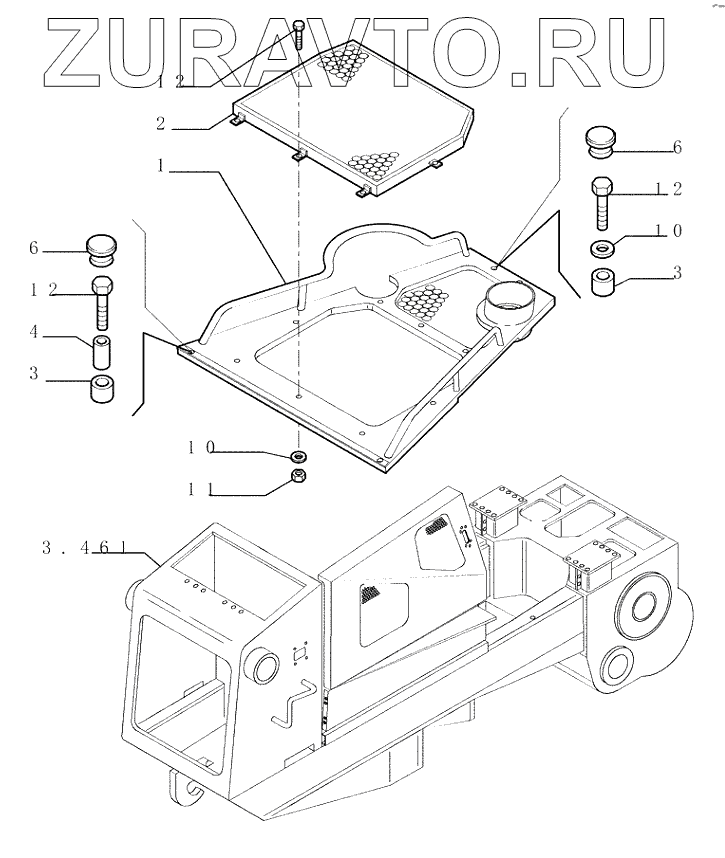 ZURAVTO.RU

12
2
1
6
12
10
3
6
12
4
3
10
11
3.461