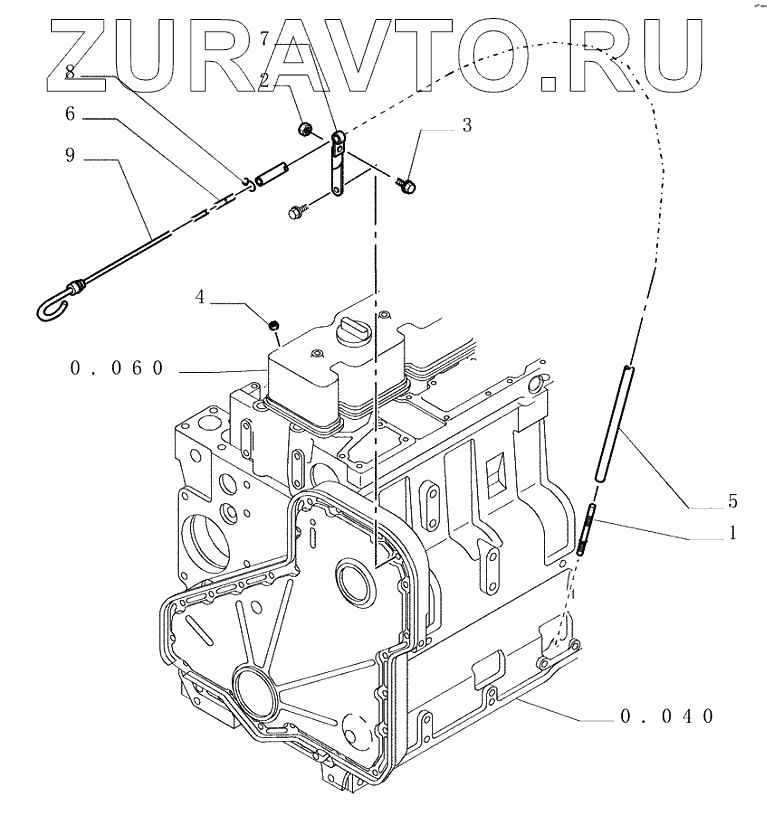 ZURAVTO.RU

7
8
2
6
3
9
4
0.060
5
1
0.040