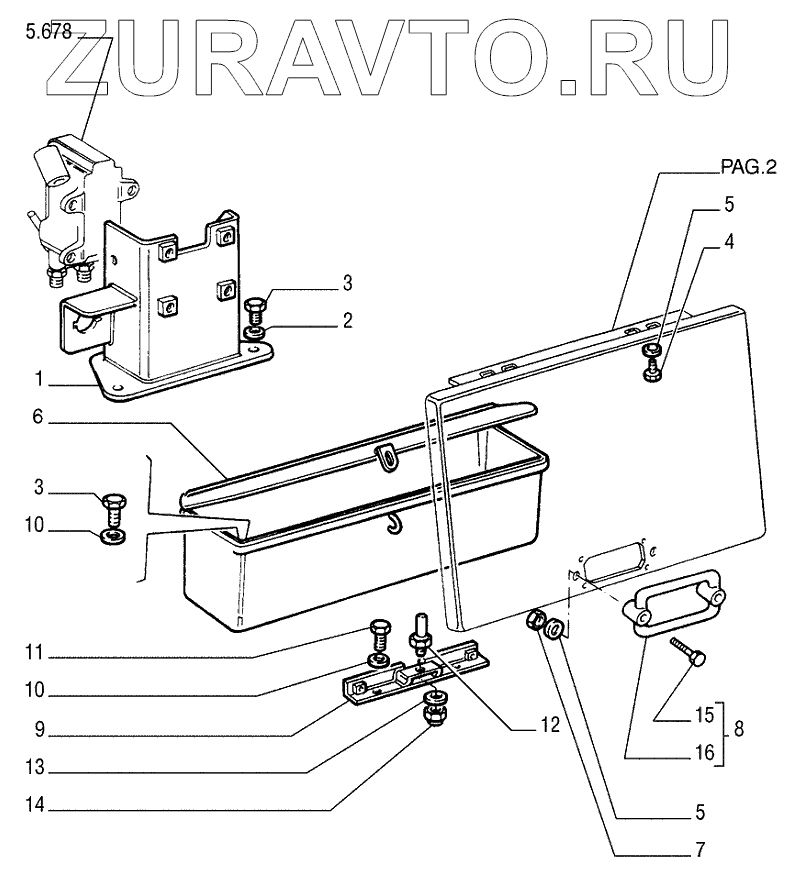 ZURAVTO.RU

5.678

PAG.2

5
4
3
2
1
6
3
10
11
10
9
13
14
12
15
16
8
5
7