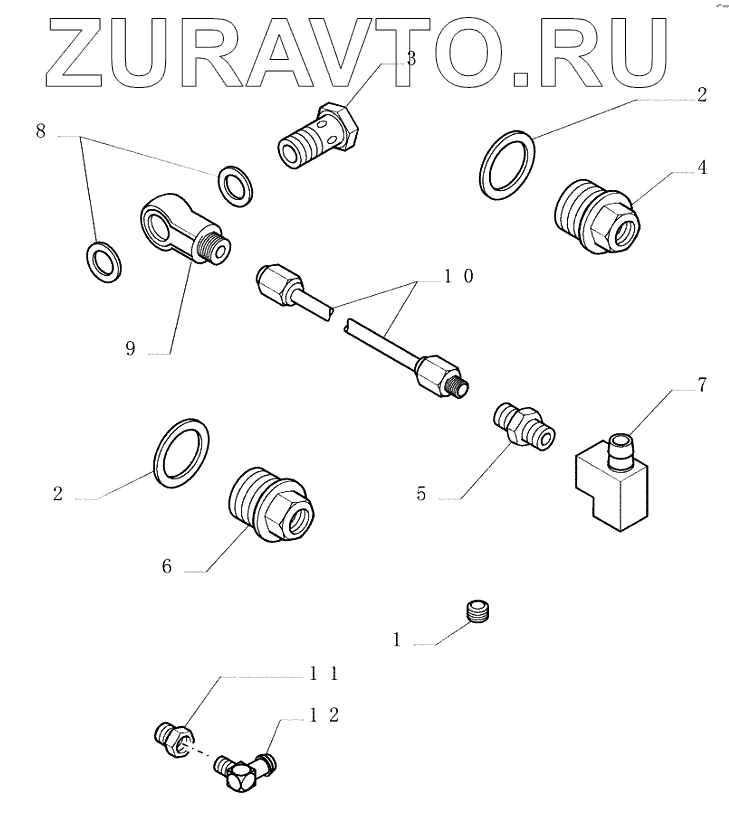 ZURAVTO.RU

3
2
8
4
10
9
7
2
5
6
1
11
12