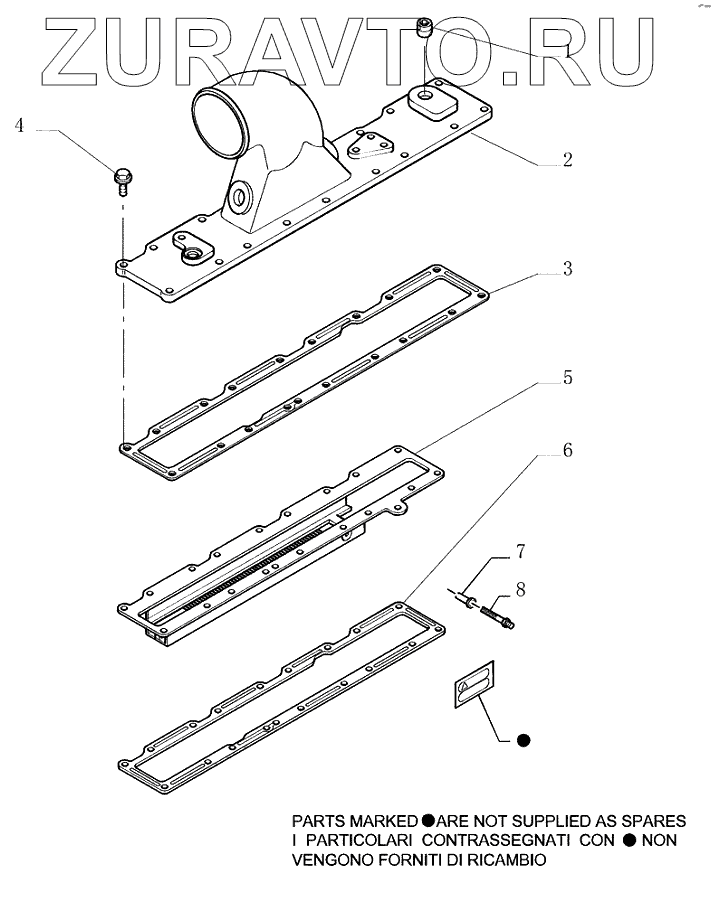 ZURAVTO.RU

1

4

2

3

5

6

7

8

●

PARTS MARKED ● ARE NOT SUPPLIED AS SPARES
I PARTICOLARI CONTRASSEGNATI CON ● NON VENGONO FORNITI DI RICAMBIO