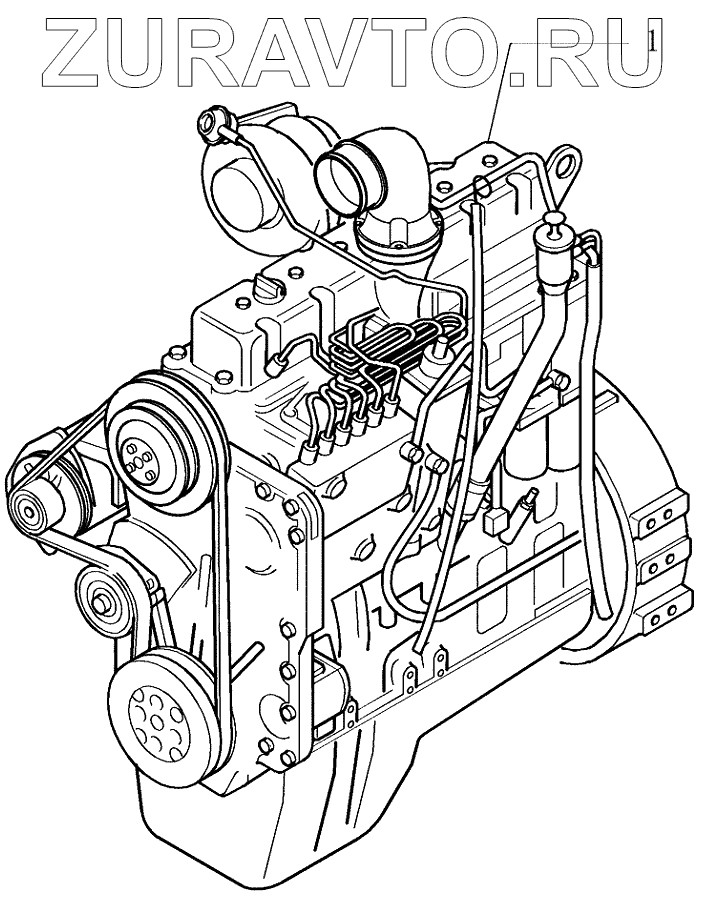 ZURAVTO.RU

1