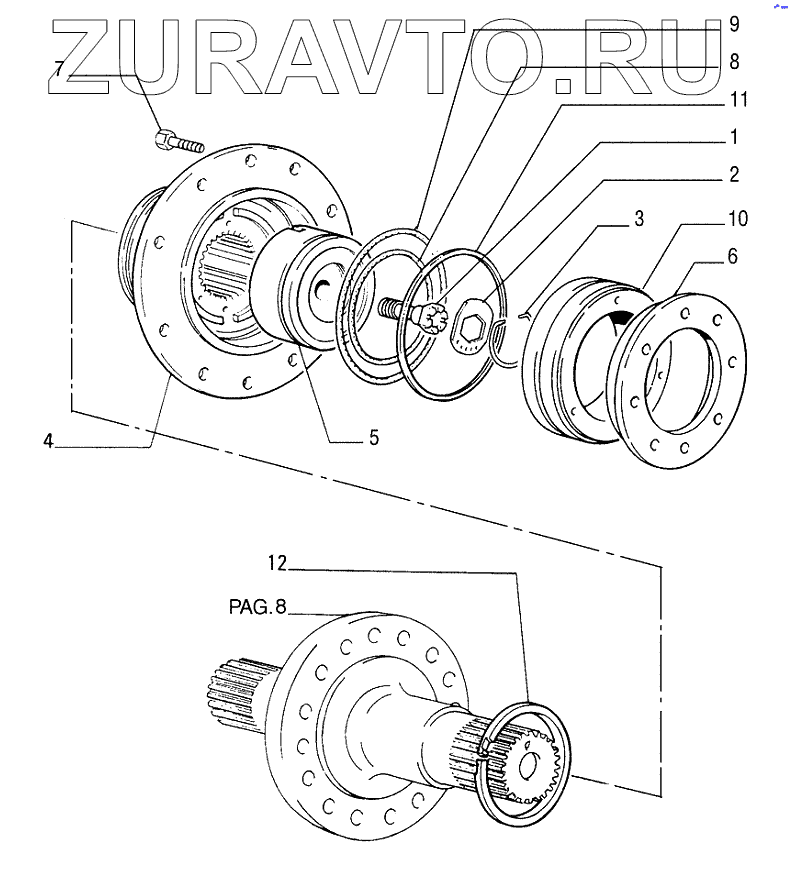 ZURAVTO.RU

7
9
8
11
1
2
3
10
6
4
5
12
PAG. 8