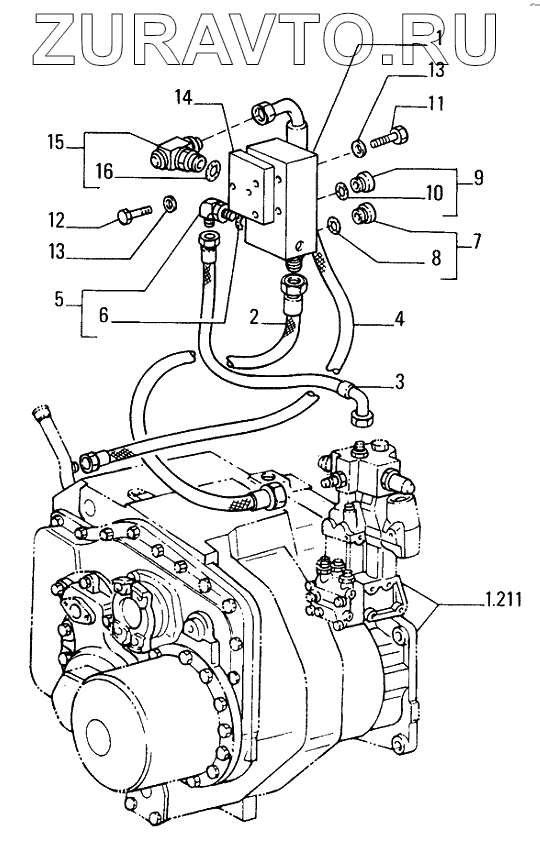 ZURAVTO.RU

1
13
11
14
15
16
9
10
12
13
7
8
5
6
2
4
3
1.211