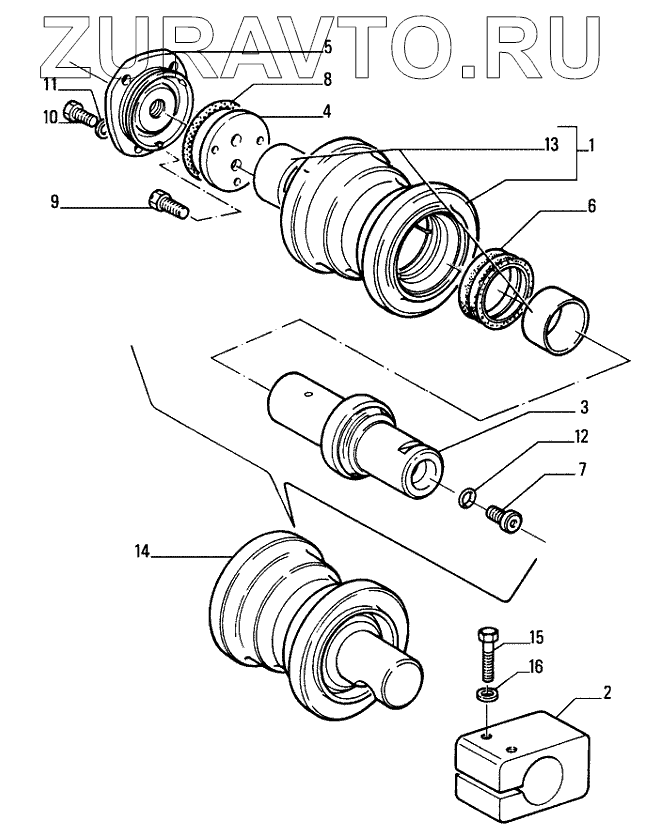 ZURAVTO.RU
5
8
11
4
10
13
1
9
6
3
12
7
14
15
16
2