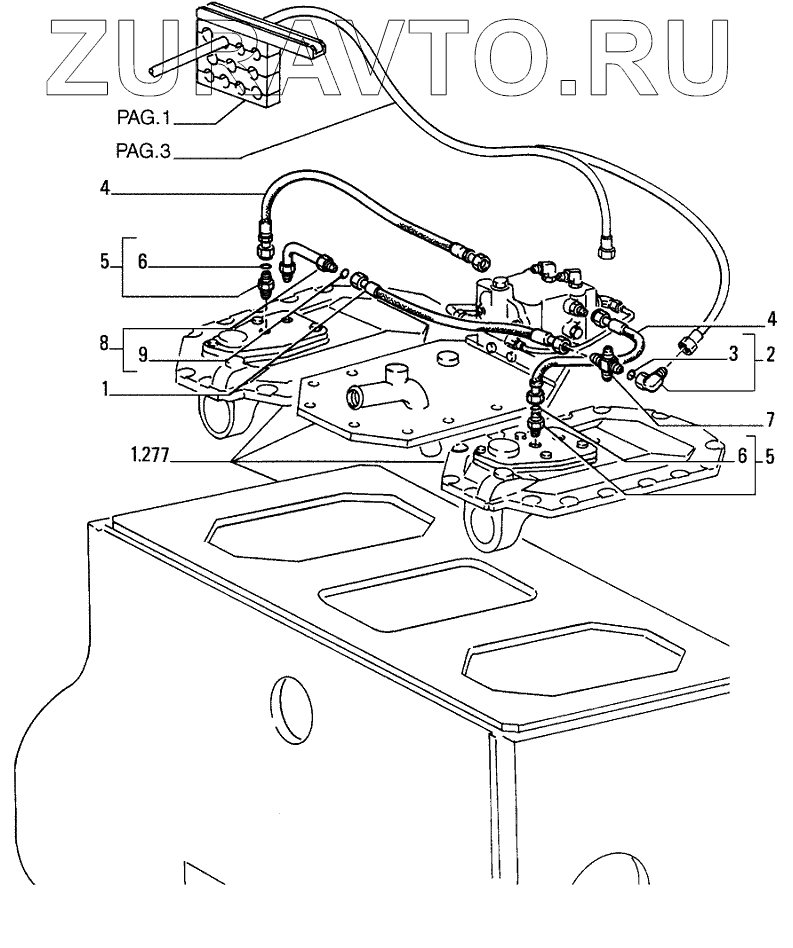 ZUPAVTO.RU

PAG.1
PAG.3
4
5
6
8
9
1
1.277
4
3
2
7
6
5