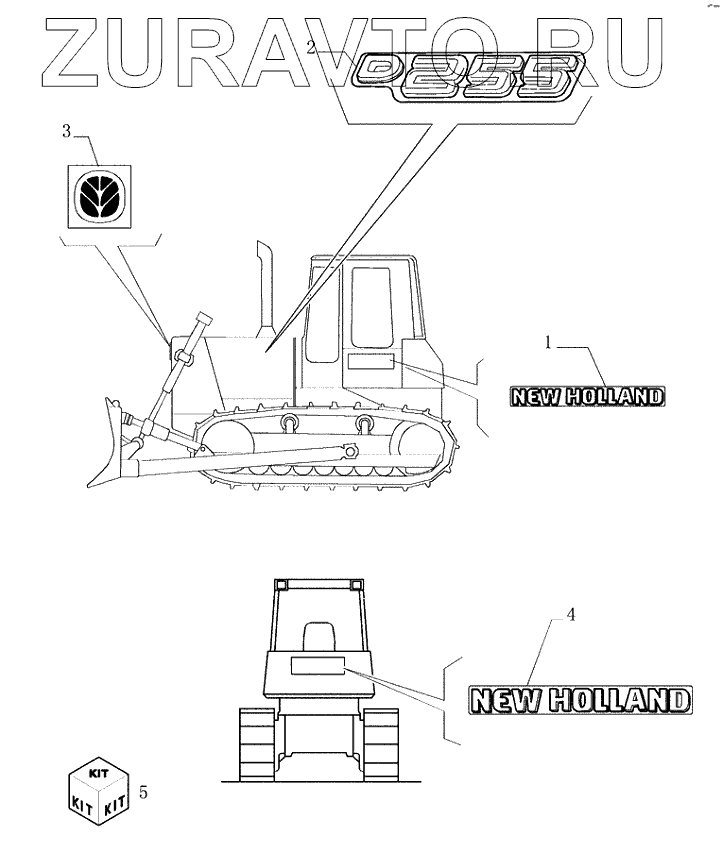 ZURAVTO.RU

2

D255

3

1

NEW HOLLAND

4

NEW HOLLAND

KIT
KIT KIT

5