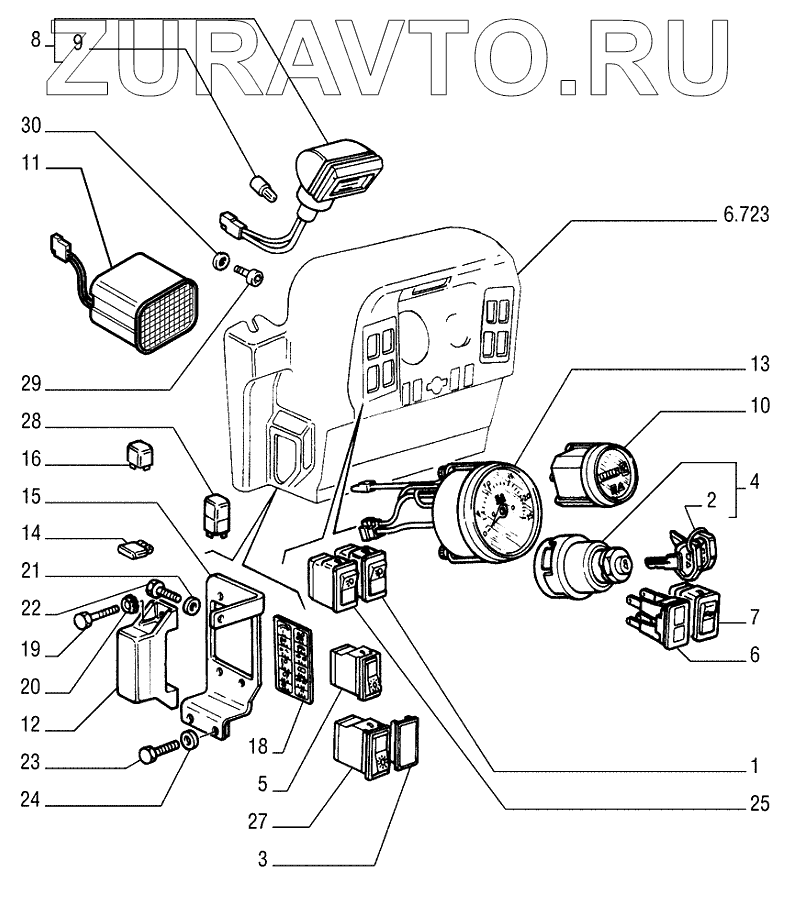 ZURAVTO.RU

8
9
30
11
29
28
16
15
14
21
22
19
20
12
23
24
18
5
27
3
6.723
13
10
4
2
7
6
1
25