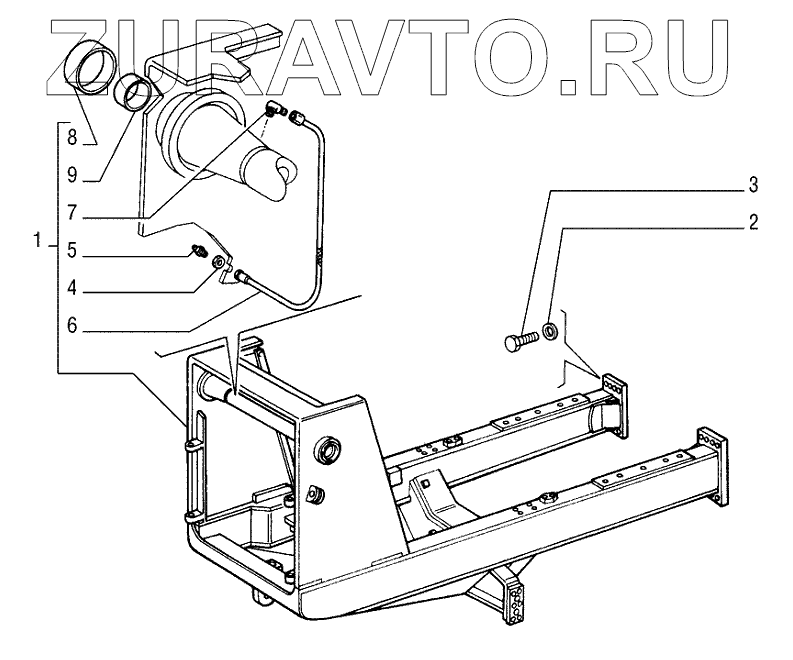 ZURAVTO.RU

8
9
7
1
5
4
6
3
2