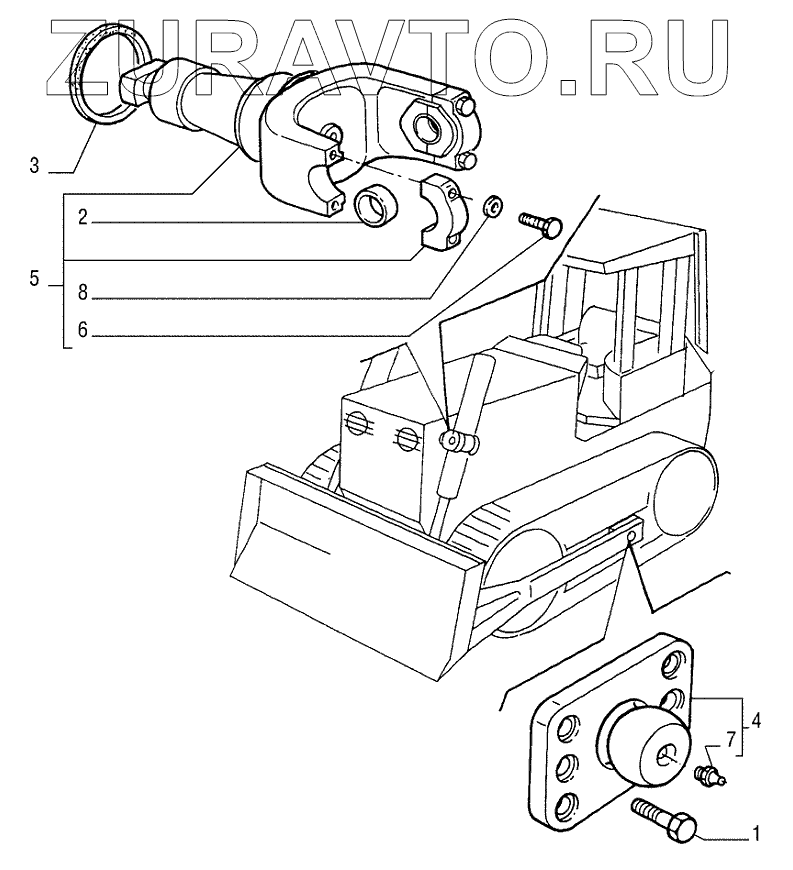 ZURAVTO.RU

3
2
5
8
6
4
7
1