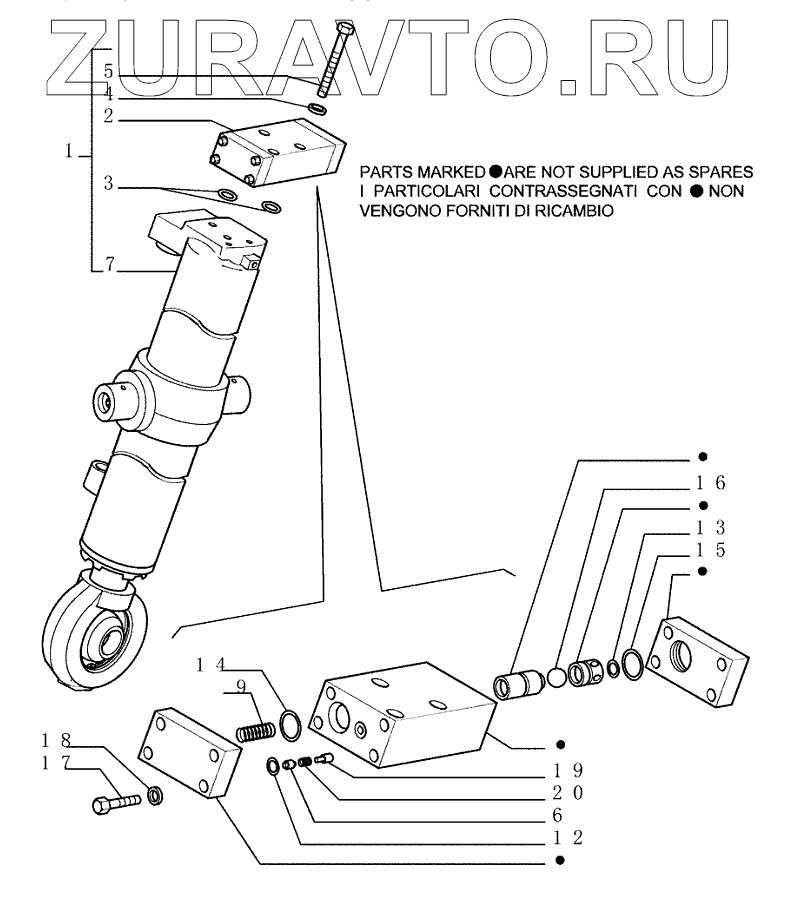 ZURAVTO.RU

5
4
2
1
3
7

PARTS MARKED ● ARE NOT SUPPLIED AS SPARES
I PARTICOLARI CONTRASSEGNATI CON ● NON VENGONO FORNITI DI RICAMBIO

●
16
●
13
15
●
14
9
18
17
●
19
20
6
12
●