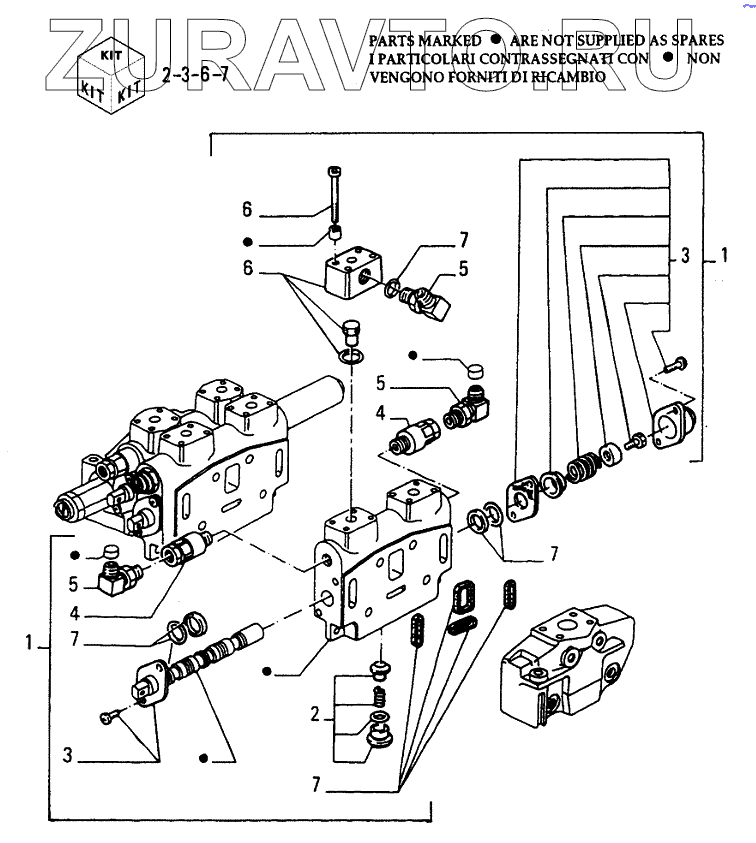 ZURAVTO.RU

KIT KIT KIT 2-3-6-7

PARTS MARKED ● ARE NOT SUPPLIED AS SPARES
I PARTICOLARI CONTRASSEGNATI CON ● NON VENGONO FORNITI DI RICAMBIO

6
●
6
7
5
3
1
●
5
4
●
5
4
7
1
7
●
2
3
●
7