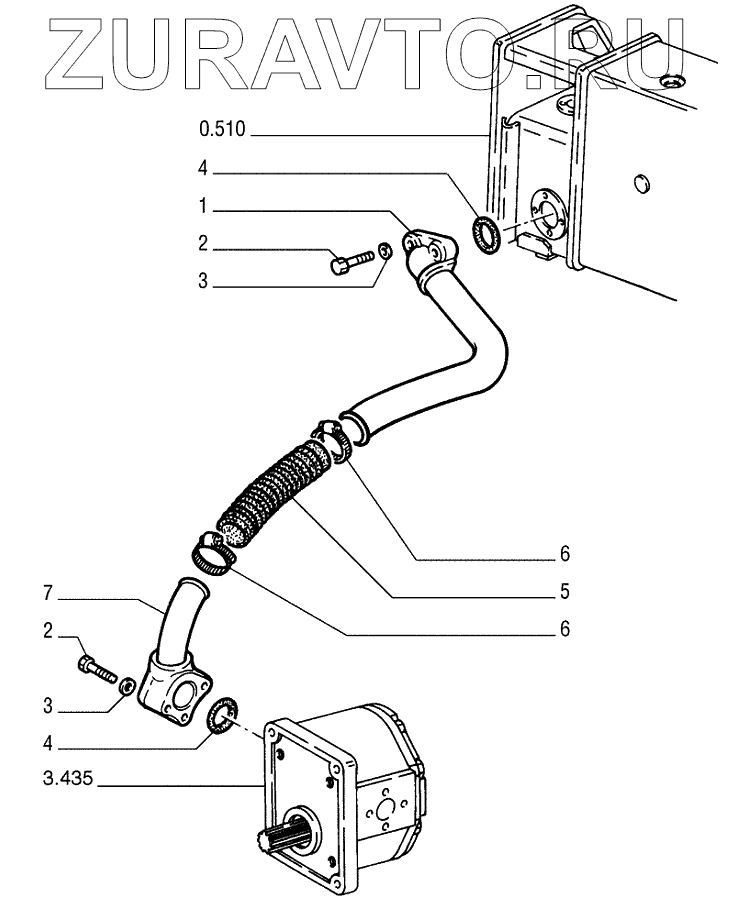 ZURAVTO.RU

0.510
4
1
2
3
6
5
6
7
2
3
4
3.435