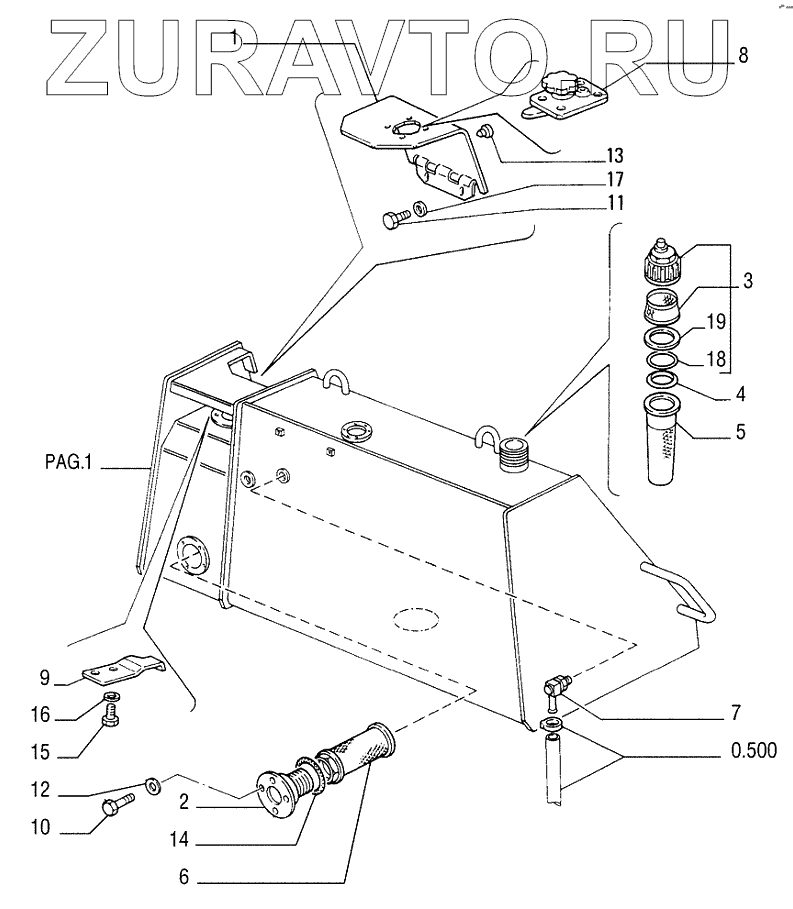 ZURAVTO.RU

1
8
13
17
11
3
19
18
4
5
PAG.1
9
16
15
12
2
10
14
6
7
0.500