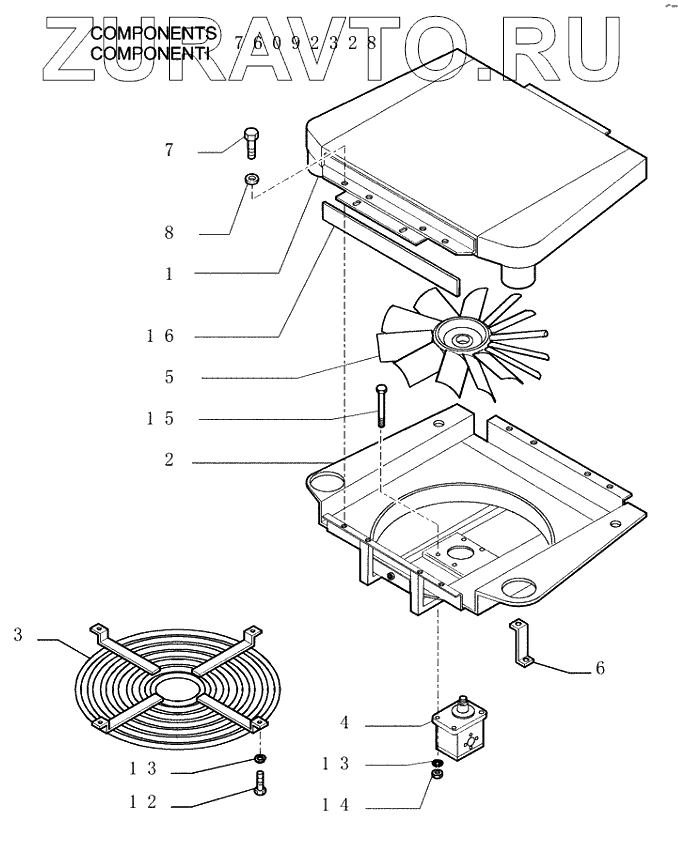 ZURAVTO.RU
COMPONENTS
COMPONENTI 76092328

7
8
1
16
5
15
2
3
6
4
13
13
12
14