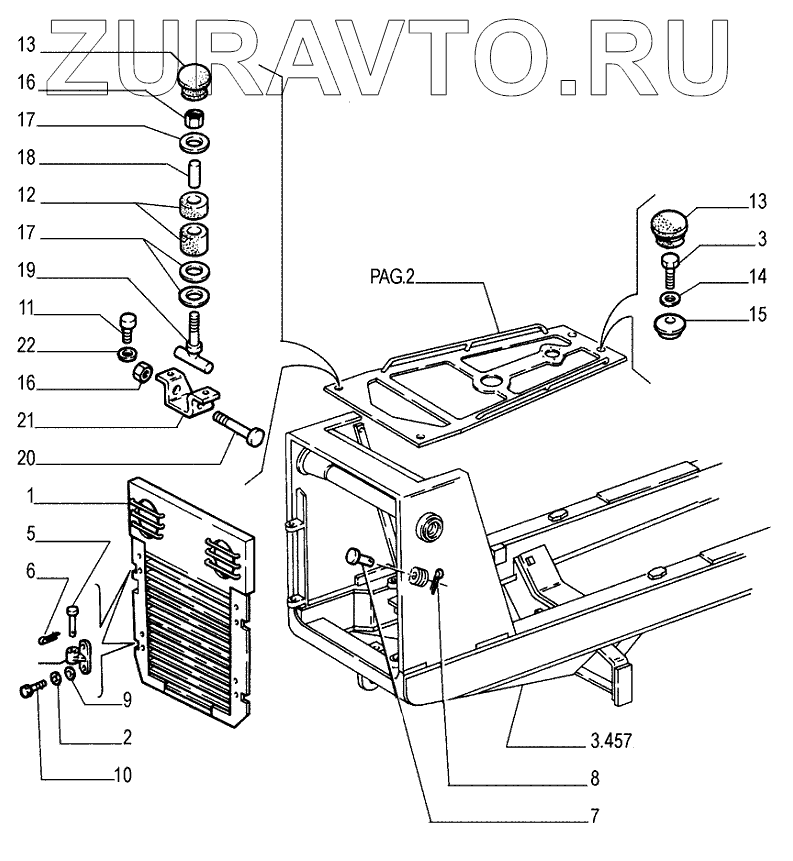 ZURAVTO.RU

13
16
17
18
12
17
19
11
22
16
21
20
1
5
6
9
2
10

PAG.2

13
3
14
15

3.457
8
7