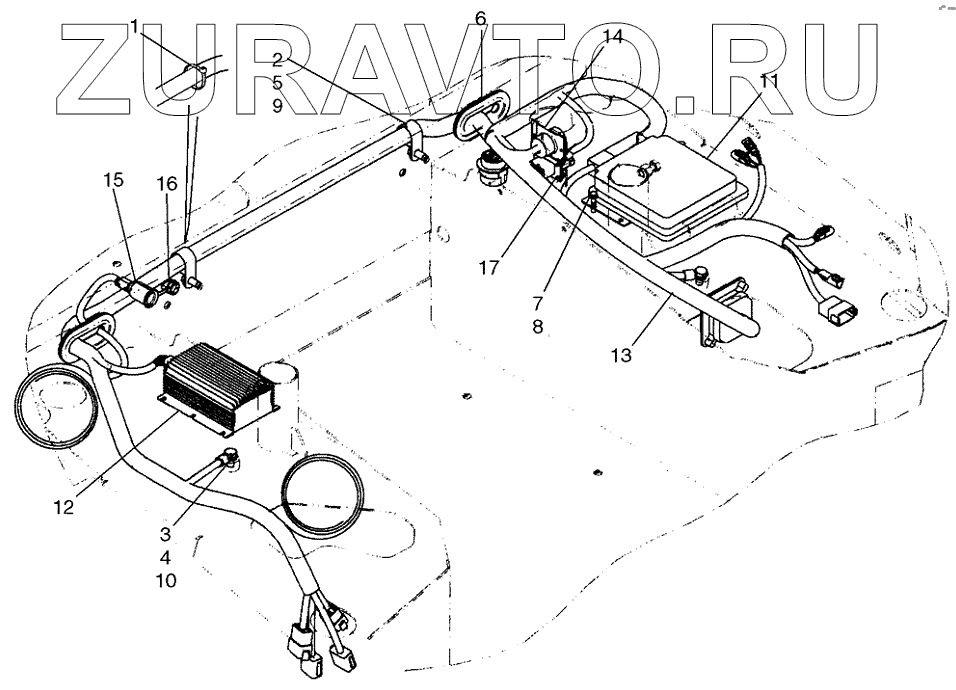 ZURAVTO.RU

1
2
5
9
6
14
11
15
16
17
7
8
13
12
3
4
10