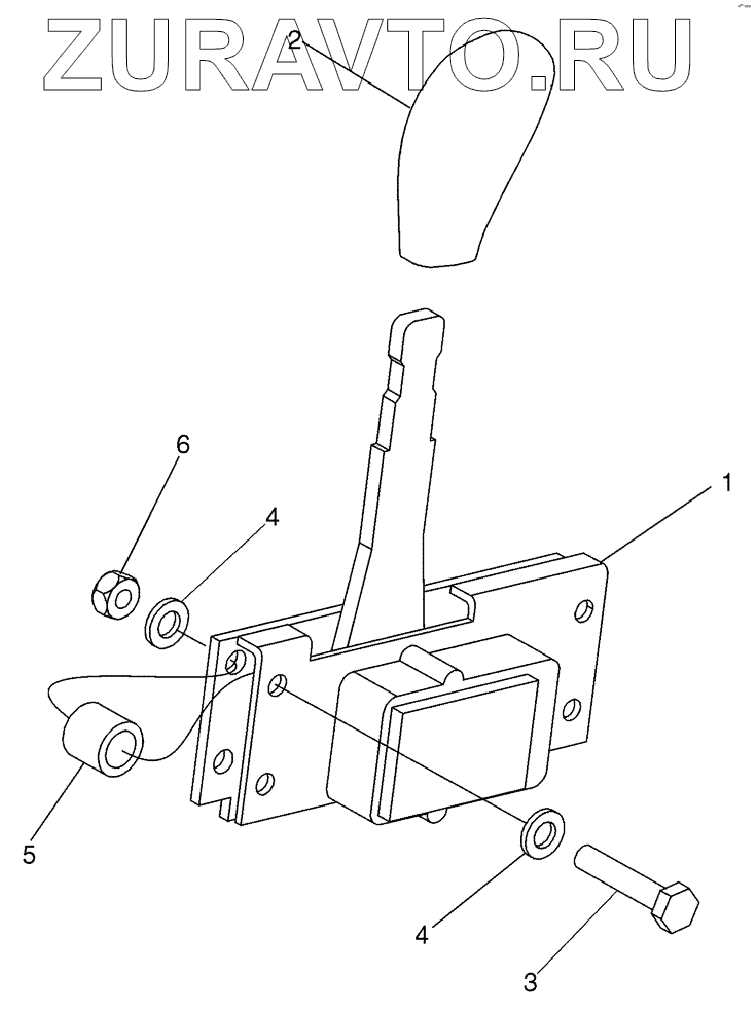 ZURAVTO.RU

2

6

4

1

5

4

3