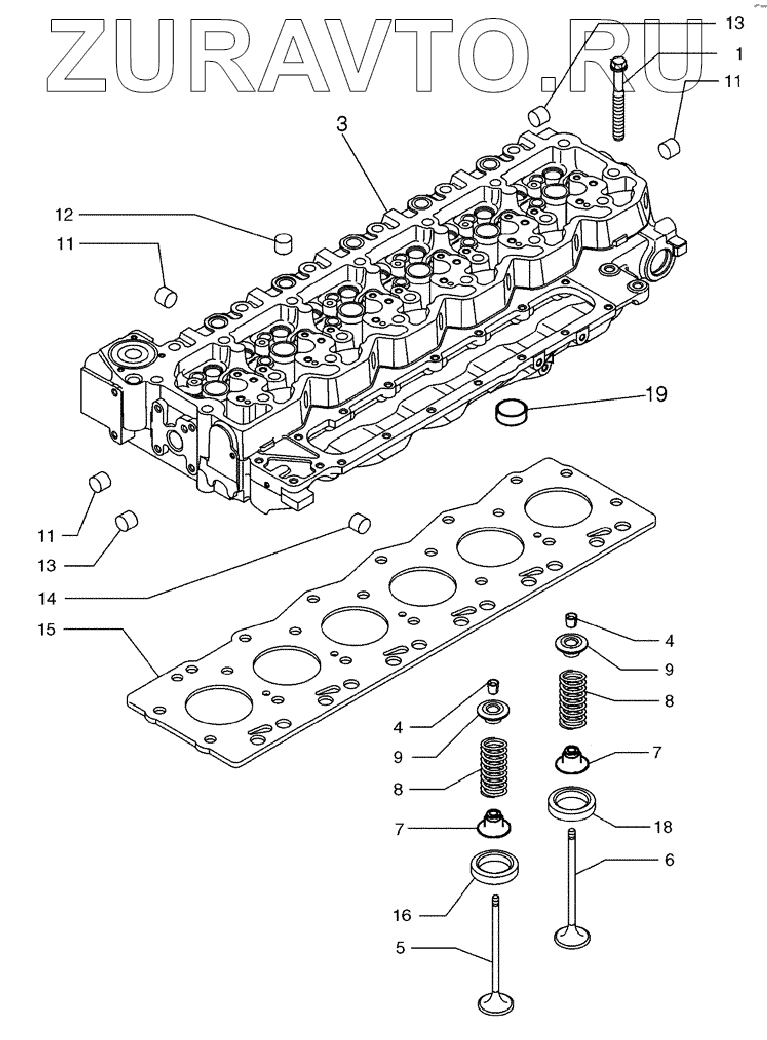 ZURAVTO.RU

13
1
11
3
12
11
19
11
13
14
15
4
9
8
4
9
8
7
7
18
6
16
5