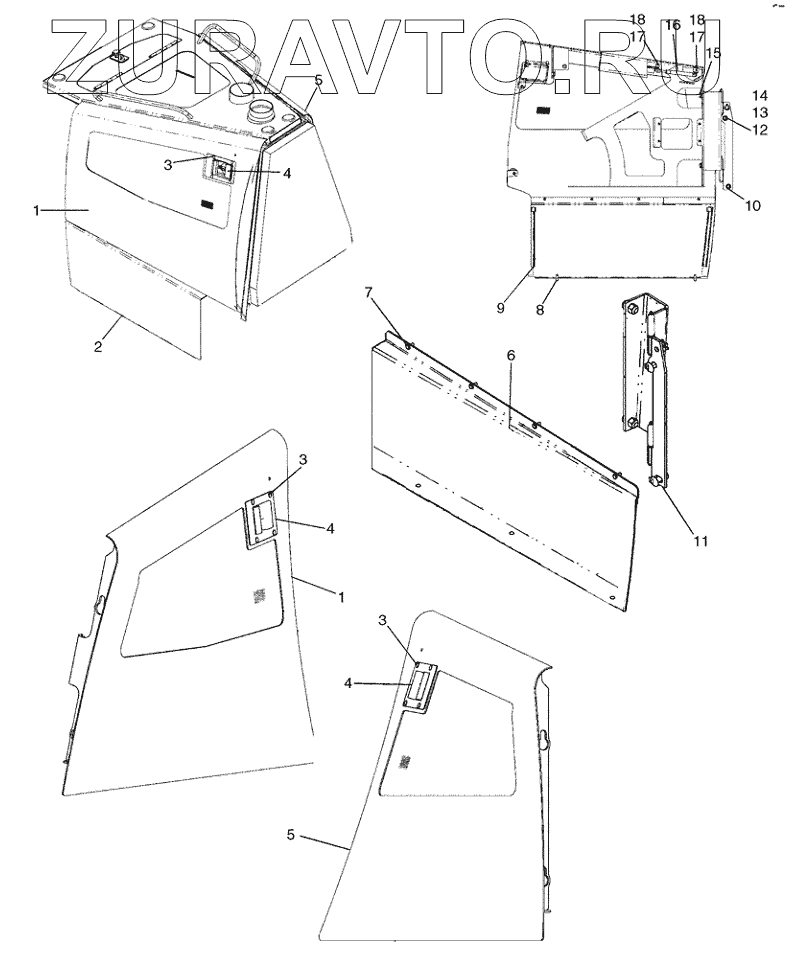 ZUPAVTO.RU

18
17
16
18
17
15
14
13
12
10
5
3
4
1
2
9
8
7
6
11
3
4
1
3
4
5