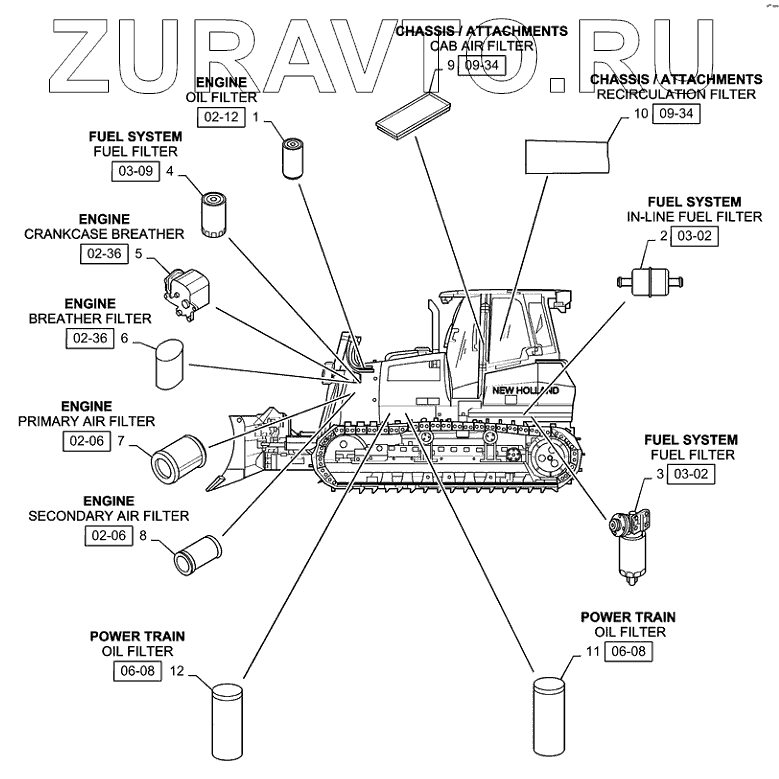 ZURAVTO.RU

CHASSIS / ATTACHMENTS
CAB AIR FILTER
9 09-34

ENGINE
OIL FILTER
02-12 1

CHASSIS / ATTACHMENTS
RECIRCULATION FILTER
10 09-34

FUEL SYSTEM
FUEL FILTER
03-09 4

ENGINE
CRANKCASE BREATHER
02-36 5

FUEL SYSTEM
IN-LINE FUEL FILTER
2 03-02

ENGINE
BREATHER FILTER
02-36 6

NEW HOLLAND

ENGINE
PRIMARY AIR FILTER
02-06 7

FUEL SYSTEM
FUEL FILTER
3 03-02

ENGINE
SECONDARY AIR FILTER
02-06 8

POWER TRAIN
OIL FILTER
11 06-08

POWER TRAIN
OIL FILTER
06-08 12