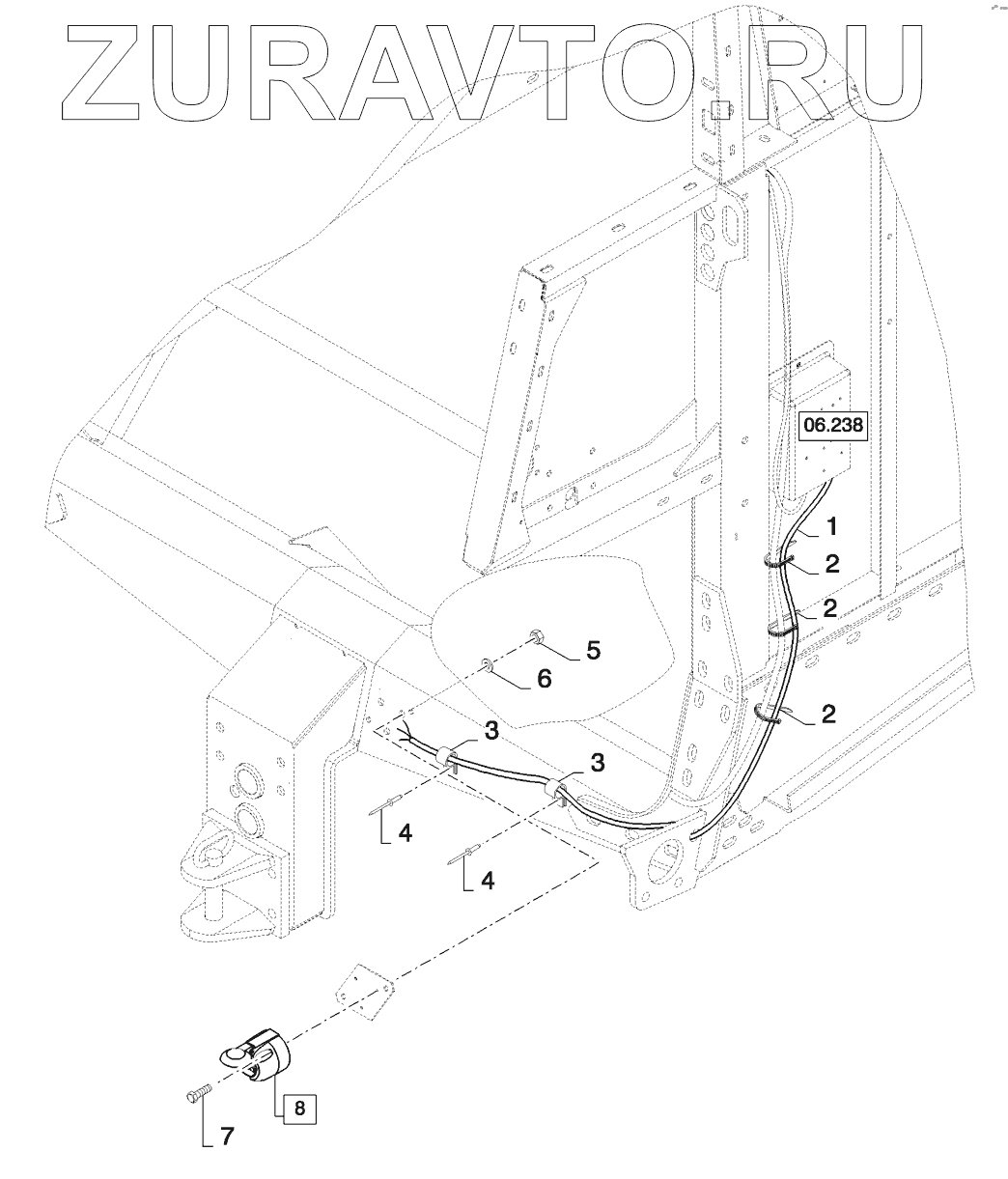 ZURAVTO.RU

06.238

1

2

2

2

5

6

3

3

4

4

8

7