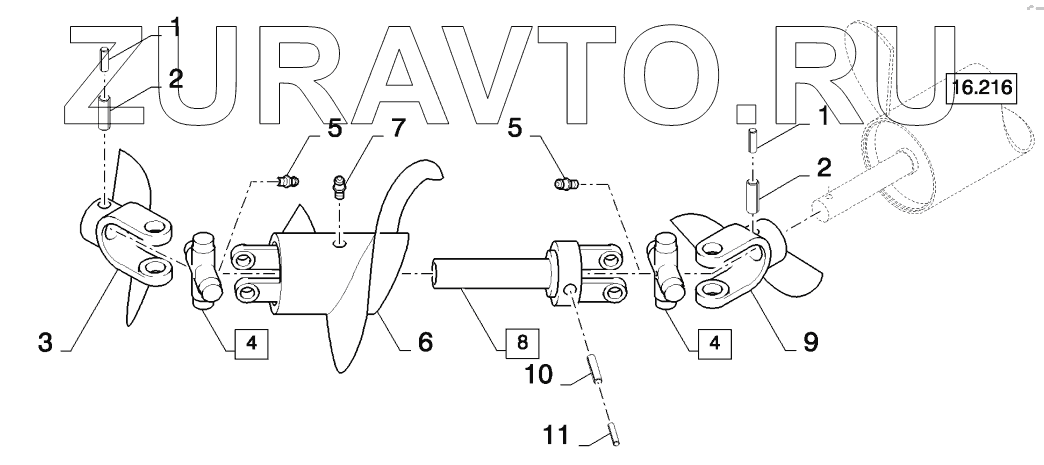 ZURAVTO.RU
1
2
16.216
5
7
5
1
2
3
4
6
8
4
9
10
11