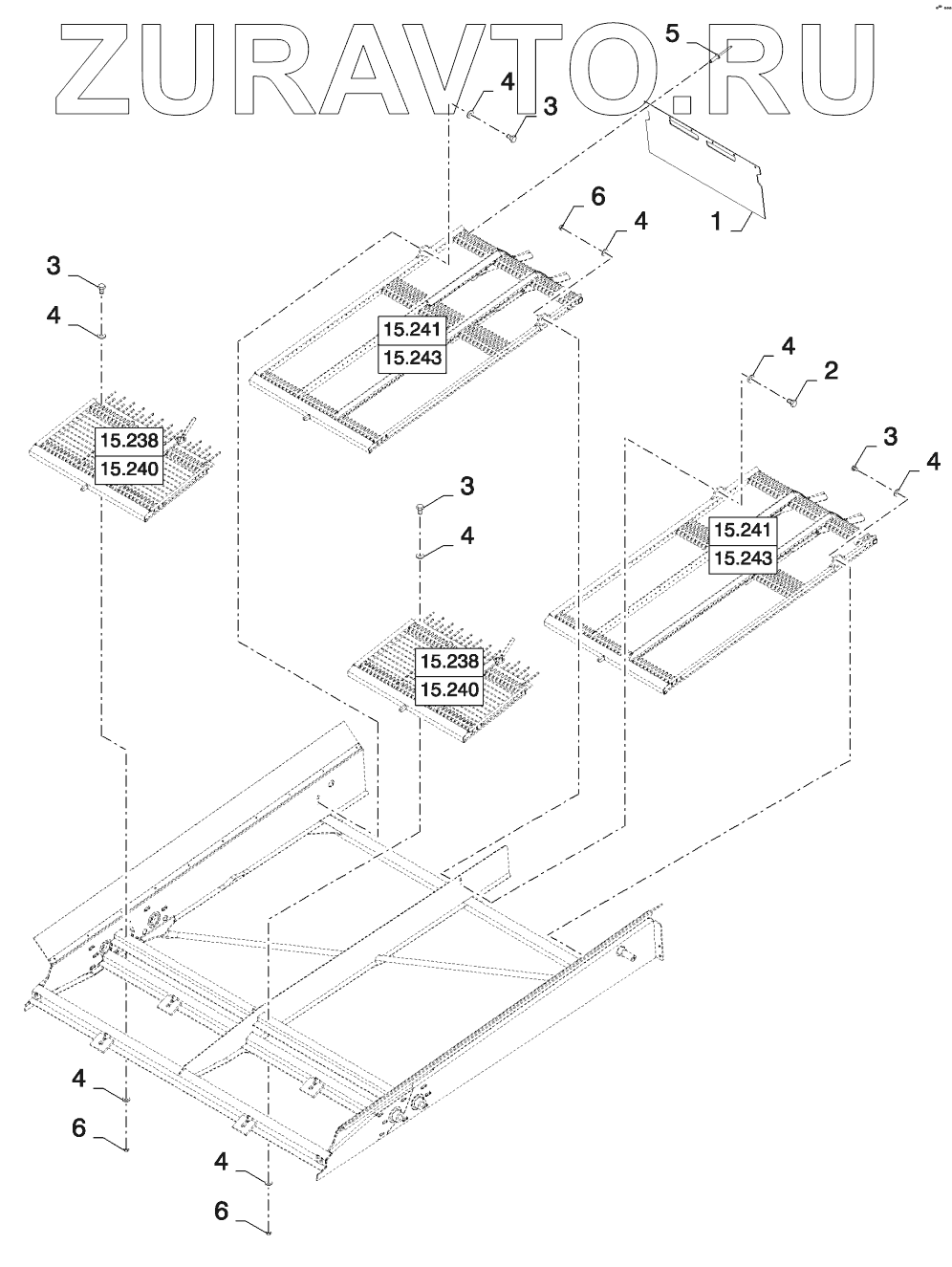 ZURAVTO.RU

5
4
3
1
6
4
3
4
15.241
15.243
4
2
15.238
15.240
3
4
3
4
15.241
15.243
15.238
15.240
4
6
4
6