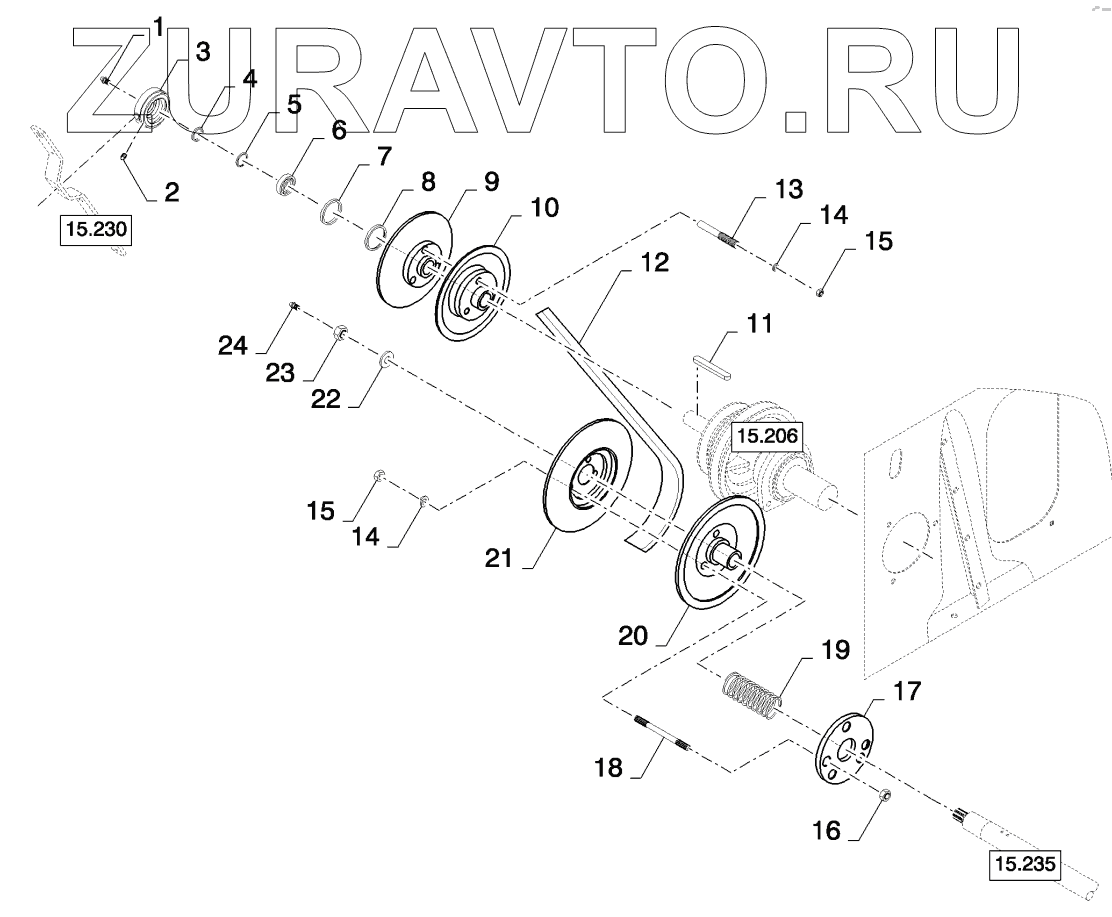 ZURAVTO.RU

1
3
4
5
6
7
8
9
10
2
15.230
13
14
15
12
11
24
23
22
15.206
15
14
21
20
19
17
18
16
15.235