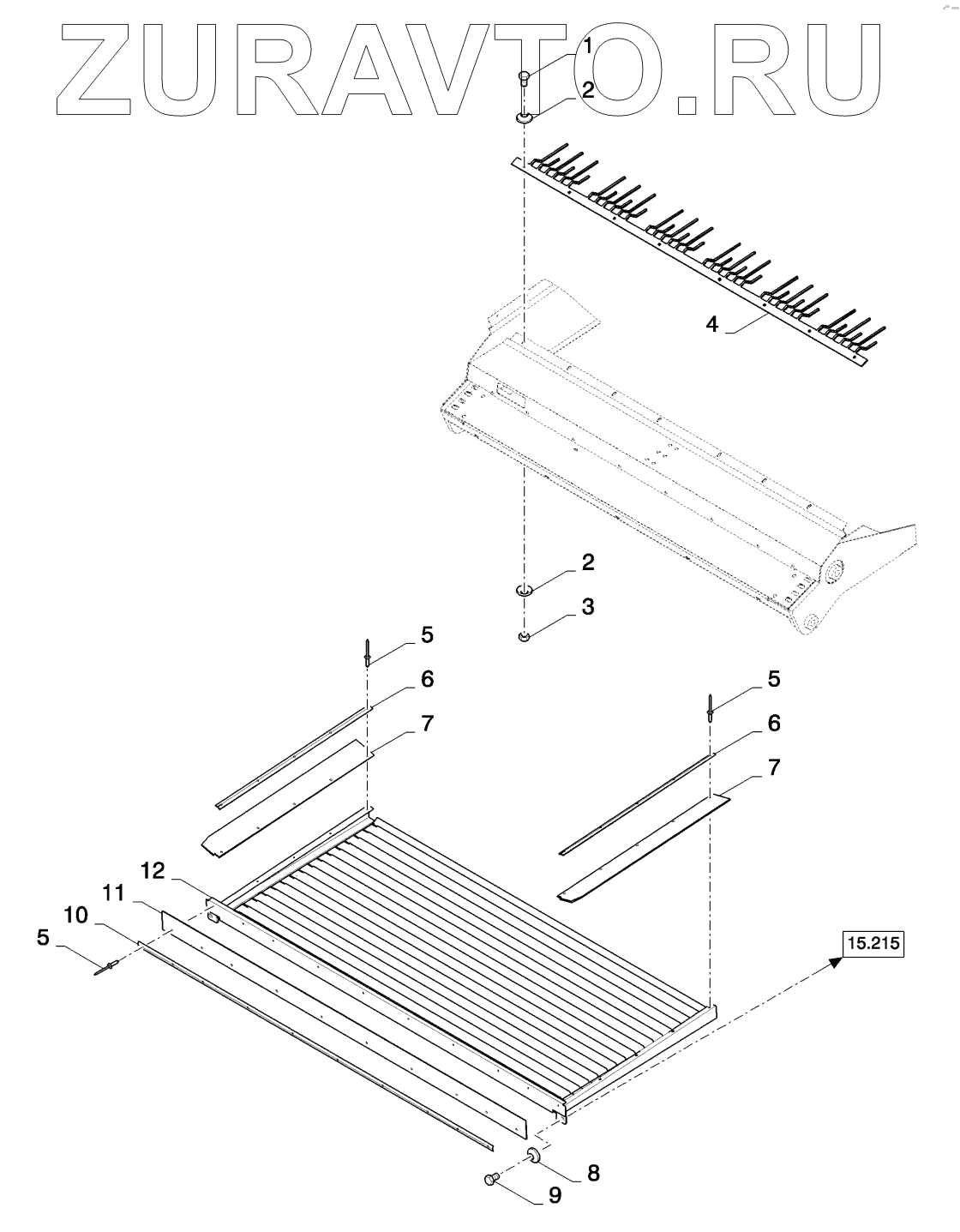 ZURAVTO.RU

1
2
4
2
3
5
6
7
5
6
7
12
11
10
5
15.215
8
9