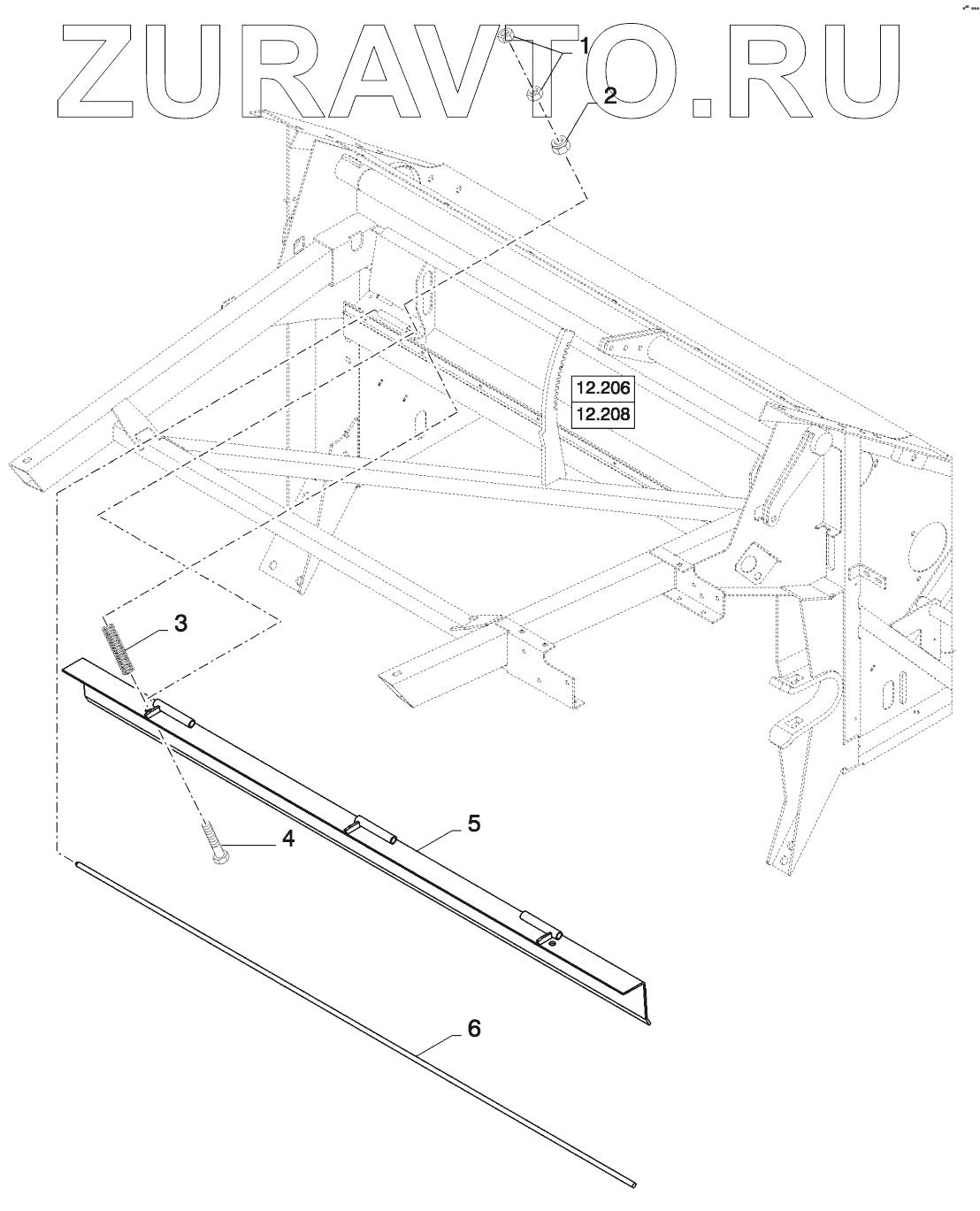 ZURAVTO.RU

1
2
12.206
12.208
3
4
5
6