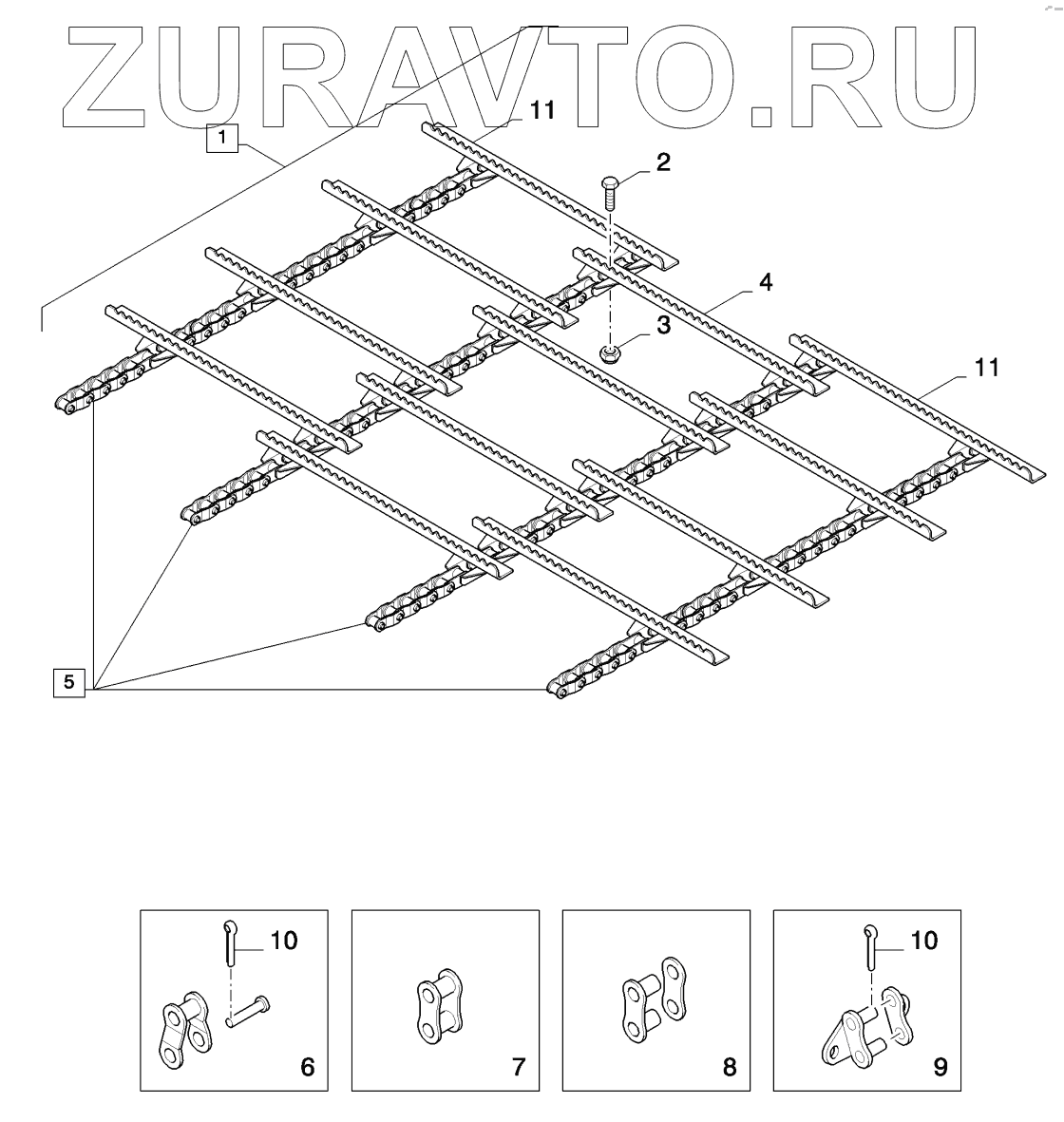 ZURAVTO.RU

1

11

2

4

3

11

5

10

6

7

8

10

9