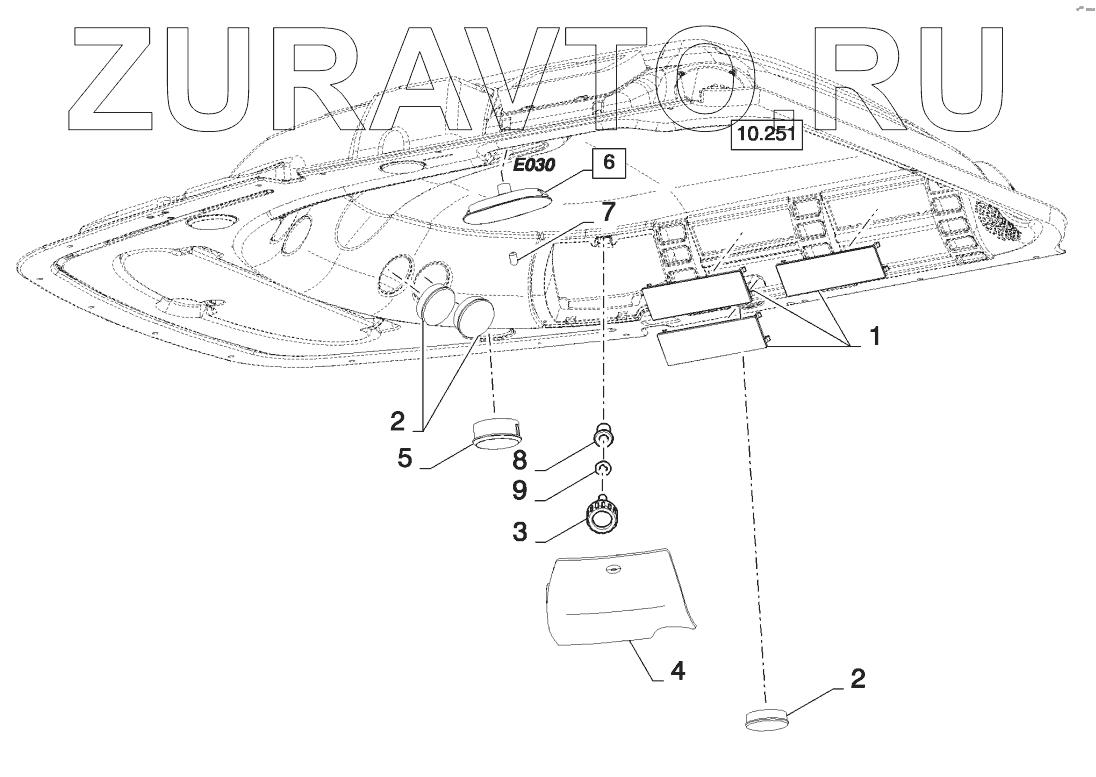 ZURAVTO.RU

10.251

E030

6

7

1

2

5

8

9

3

4

2