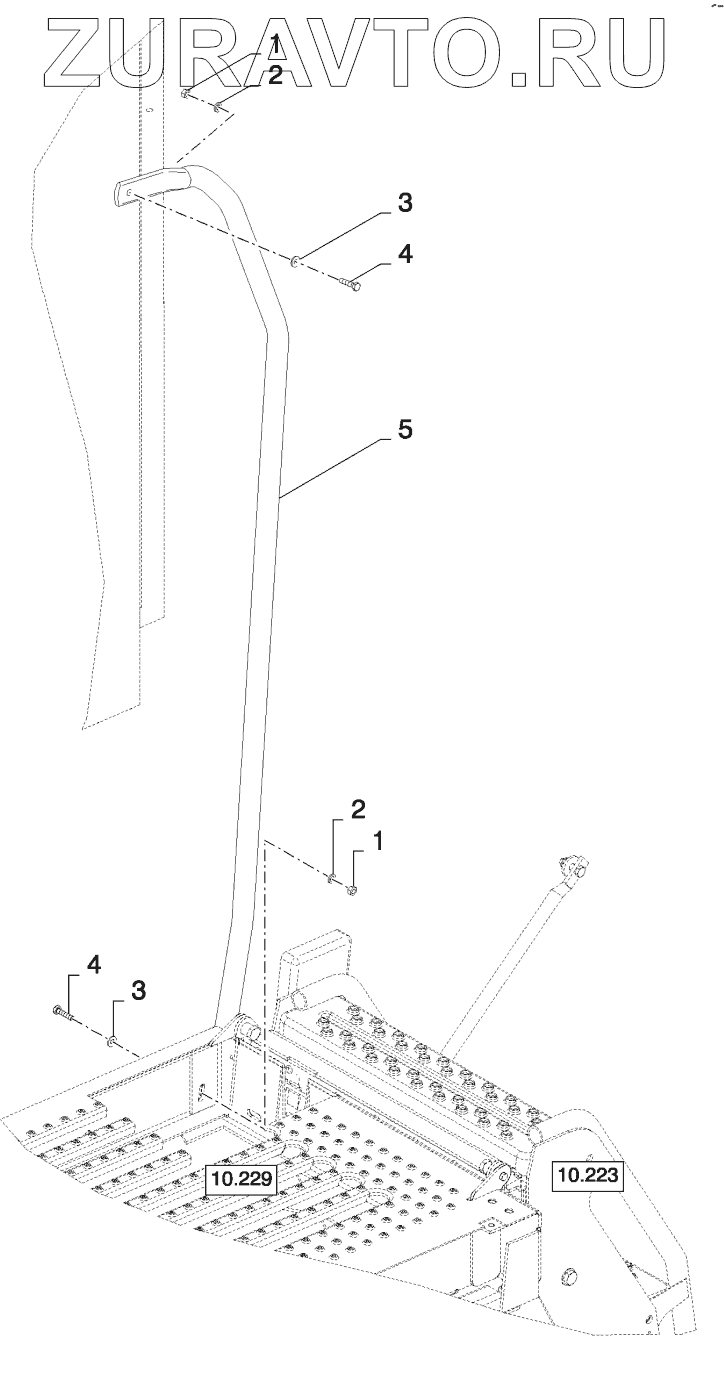 ZURAVTO.RU

1
2
3
4
5
2
1
4
3
10.229
10.223