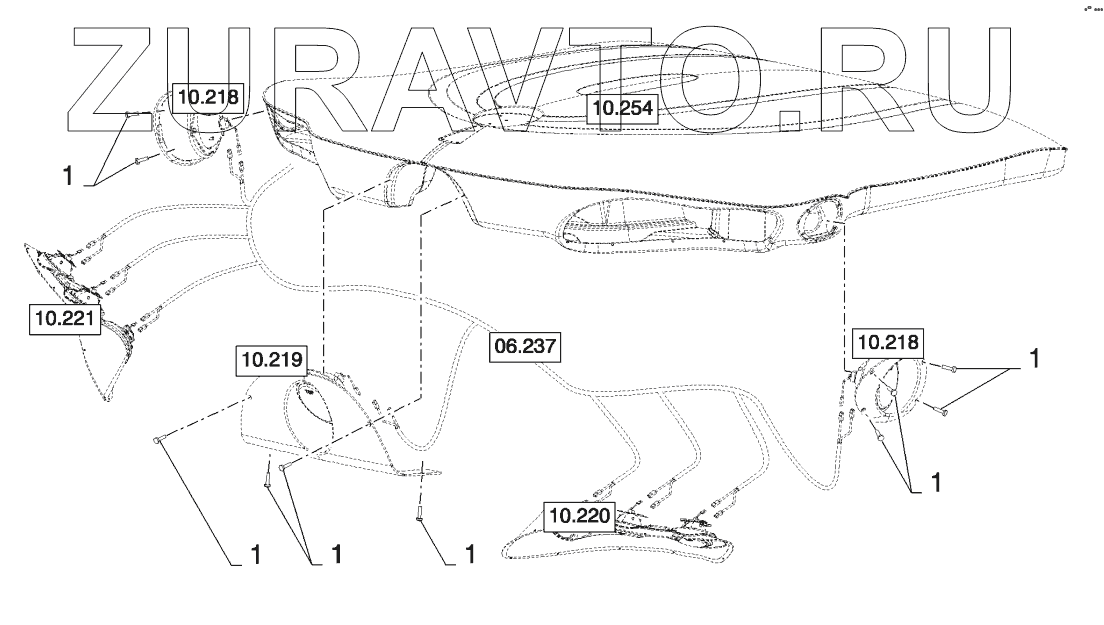 ZURAVTO.RU

10.218

10.254

1

10.221

10.219

06.237

10.218

1

1

10.220

1

1

1