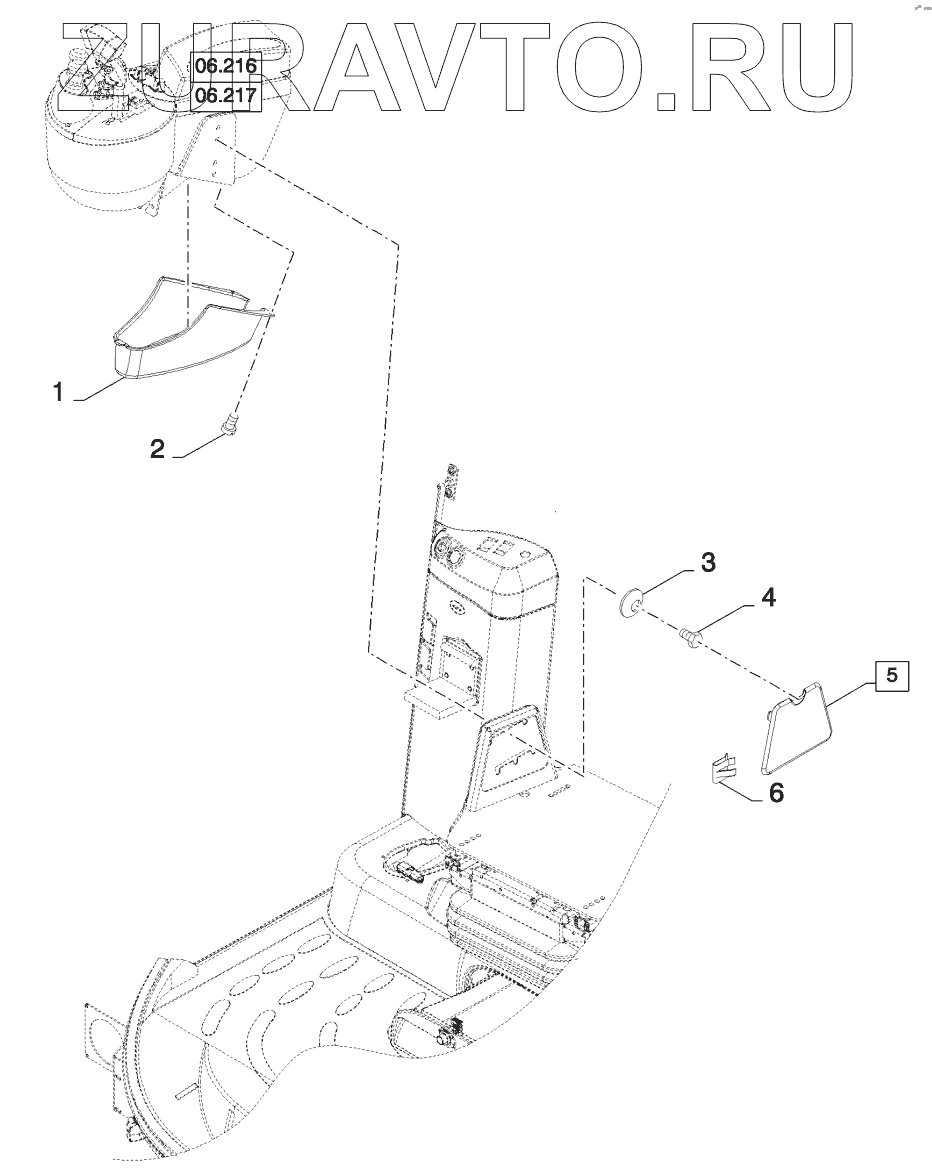 ZURAVTO.RU

06.216
06.217

1
2
3
4
5
6