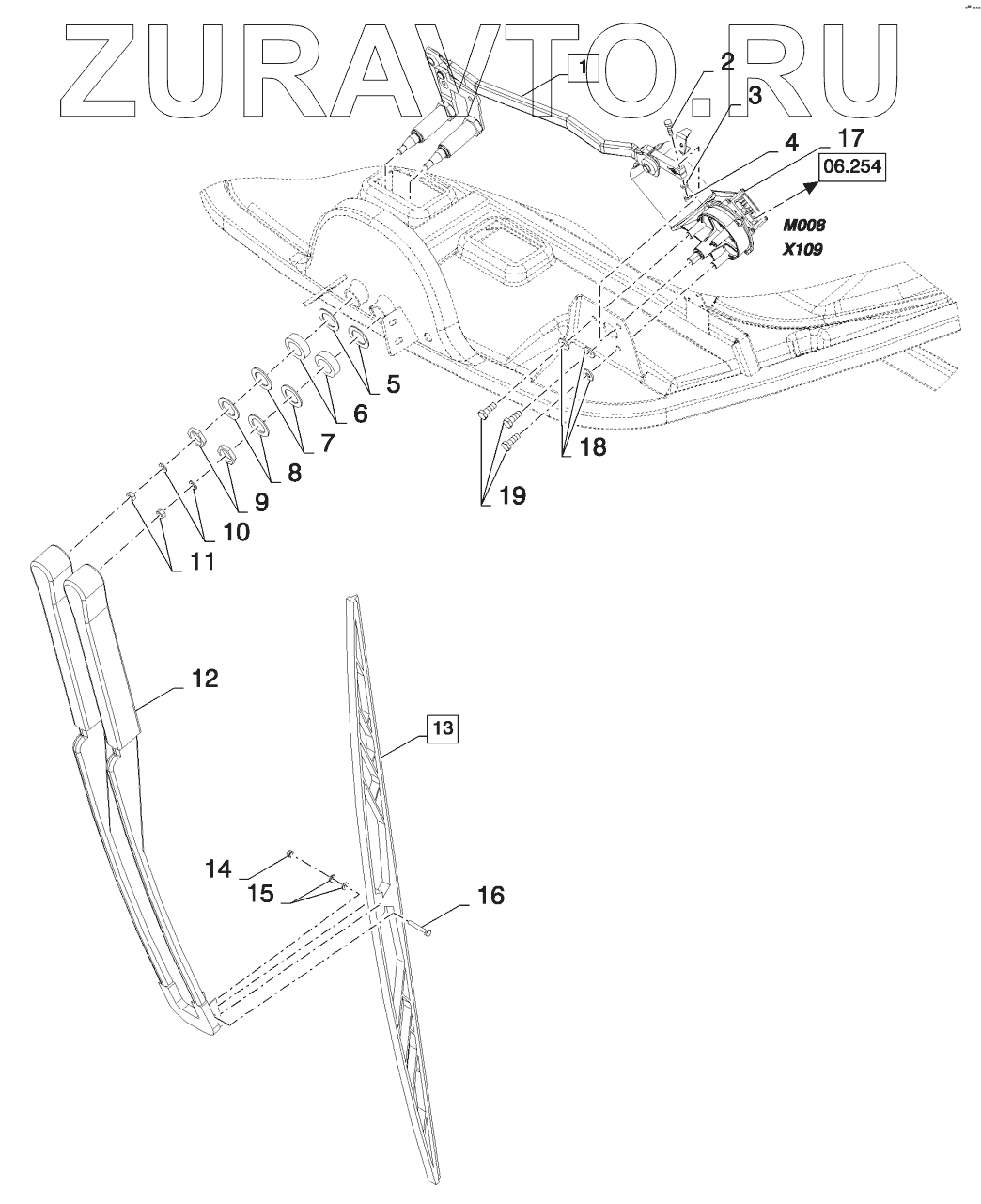 ZURAVTO.RU

1
2
3
4
17
06.254
M008
X109
5
6
7
8
9
10
11
18
19
12
13
14
15
16