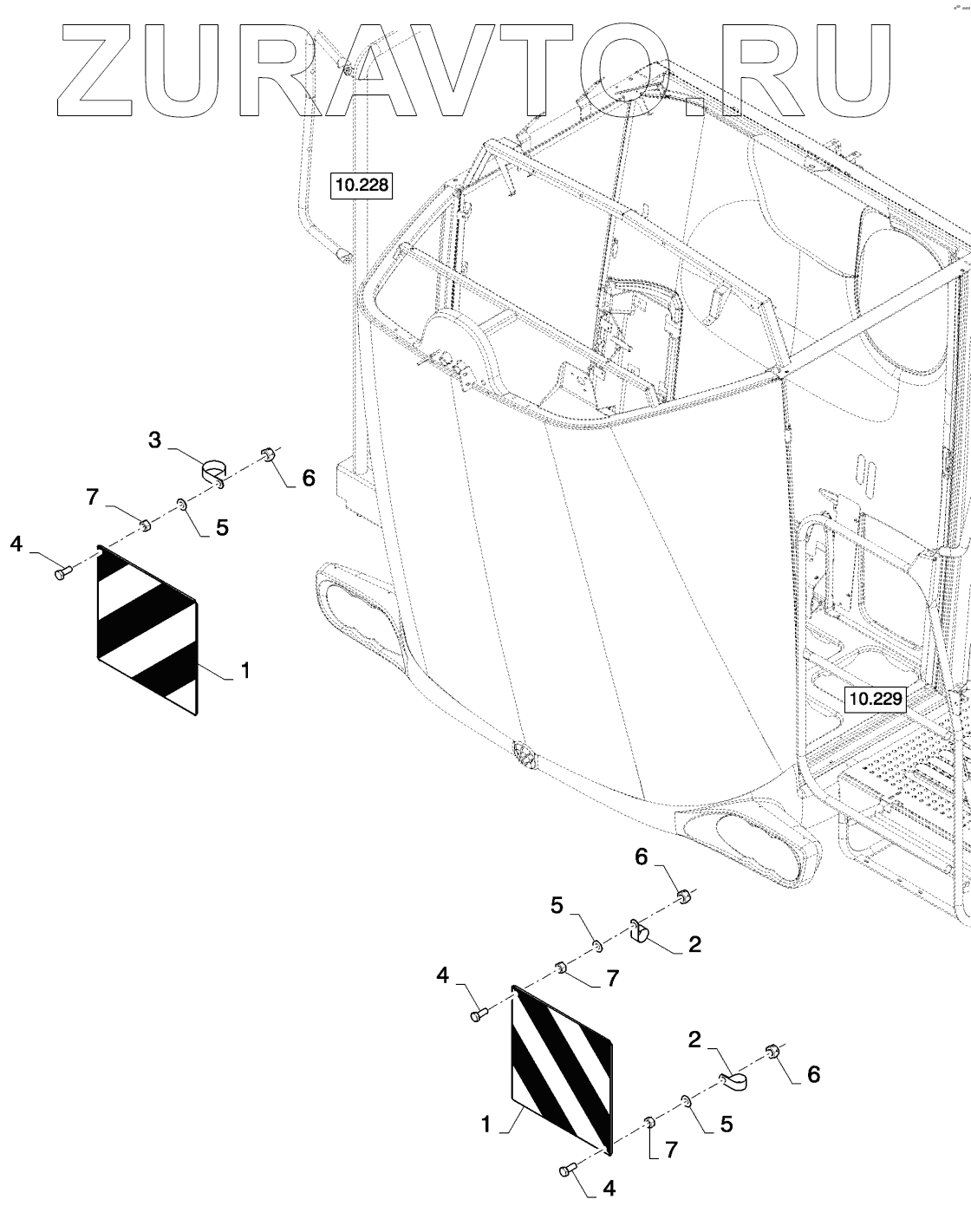 ZURAVTO.RU

10.228

3
6
7
5
4
1

10.229

6
5
2
4
7
2
6
1
5
7
4