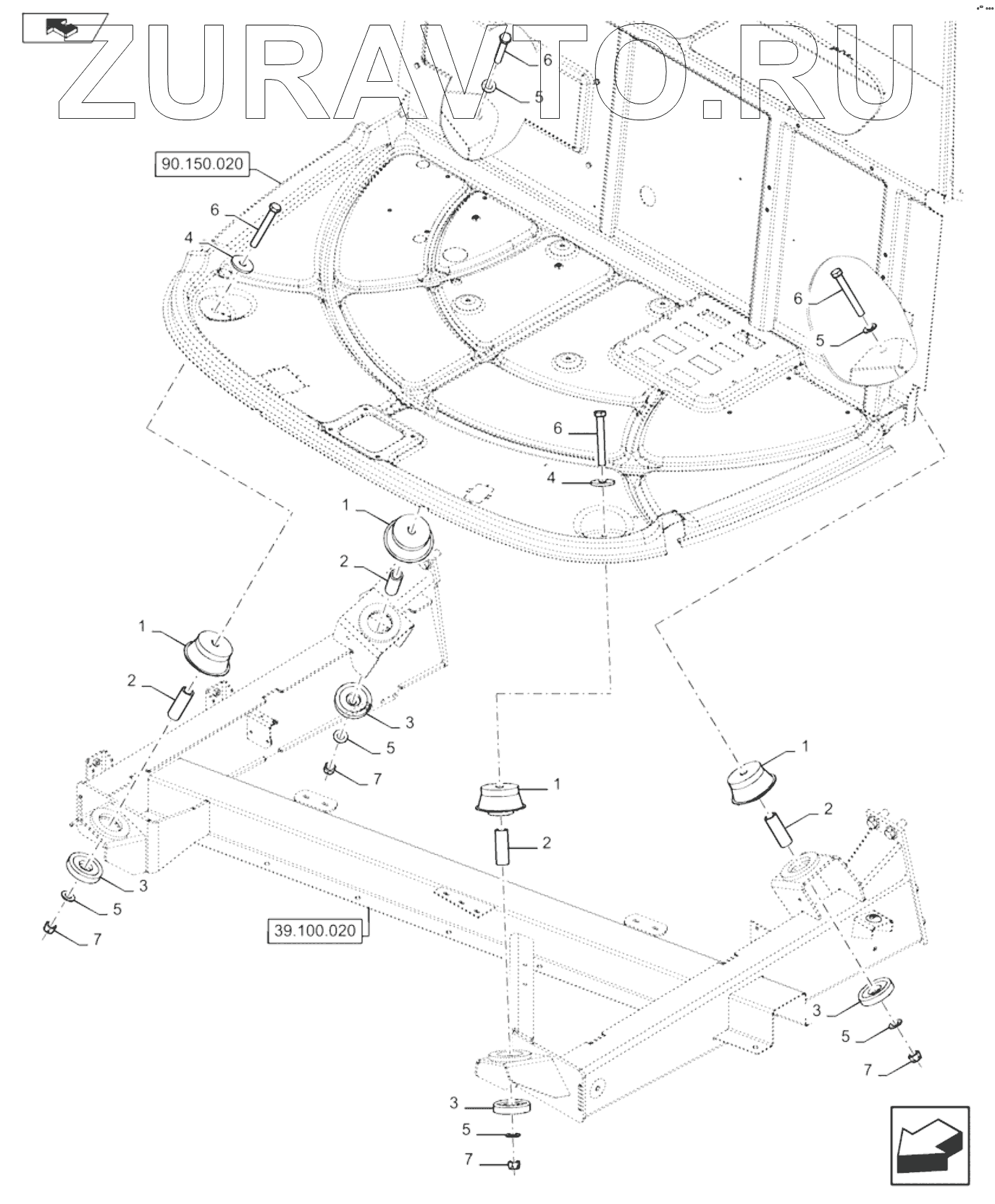 ZURAVTO.RU

6
5
90.150.020
6
4
6
5
6
4
1
2
1
2
3
5
7
1
2
1
2
3
5
7
39.100.020
3
5
7
3
5
7