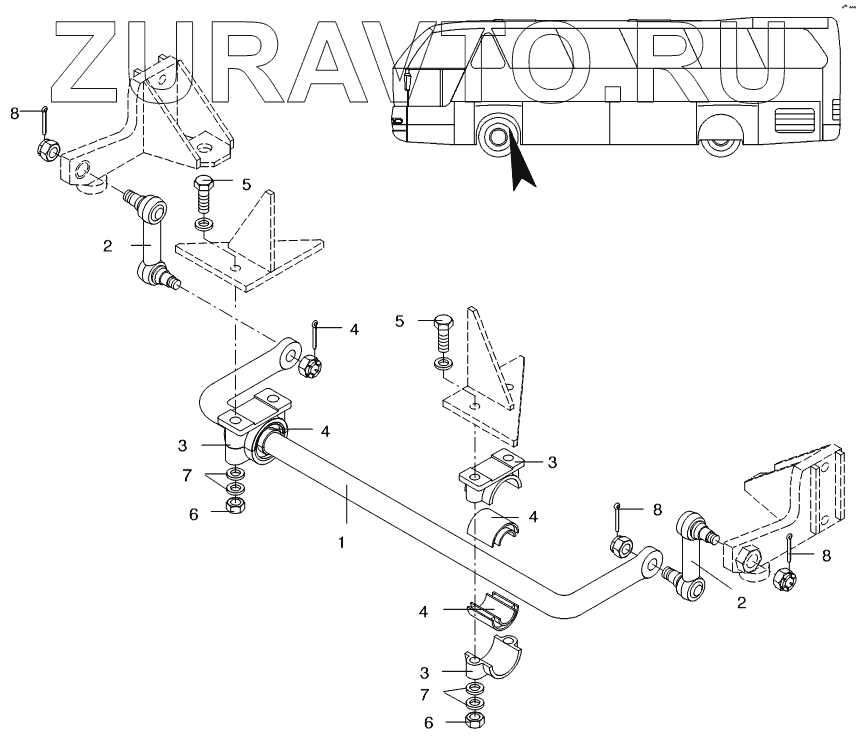 ZURAVTO.RU

8
5
2
4
5
3
4
7
6
1
3
4
8
8
2
4
3
7
6