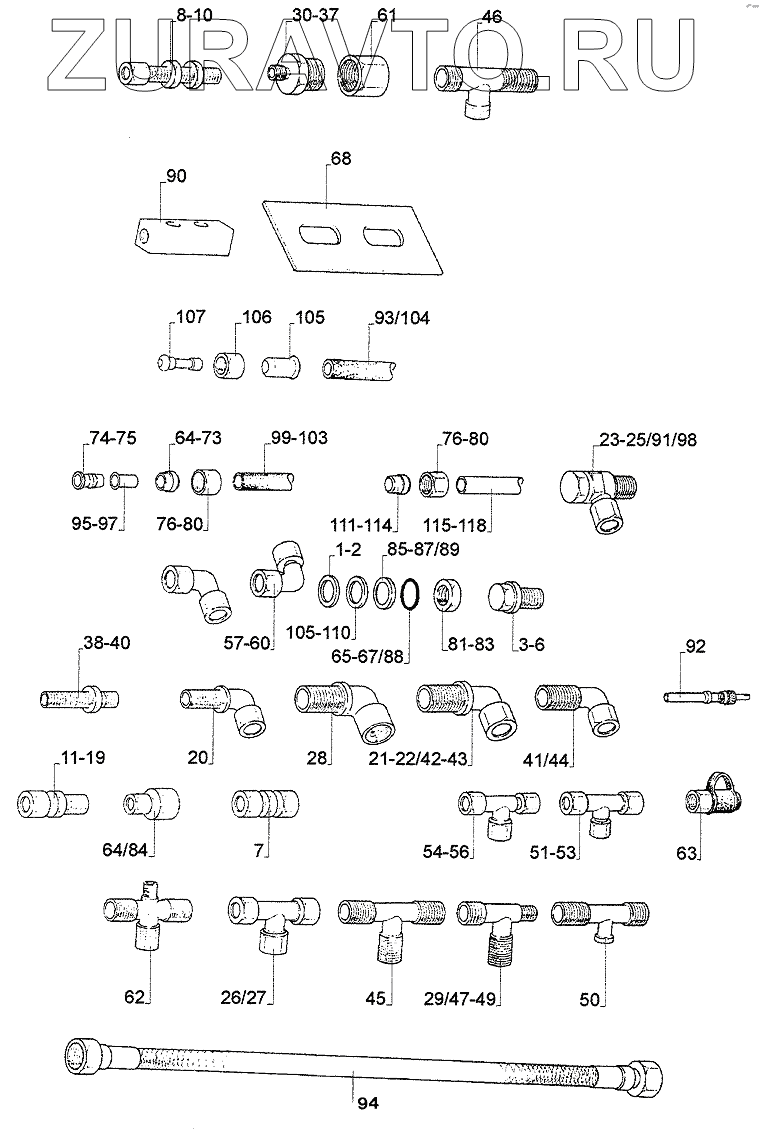 ZURAVTO.RU

8-10
30-37
61
46

90
68

107
106
105
93/104

74-75
64-73
99-103
76-80
23-25/91/98
95-97
76-80
111-114
115-118

1-2
85-87/89
57-60
105-110
65-67/88
81-83
3-6

38-40
92
20
28
21-22/42-43
41/44

11-19
64/84
7
54-56
51-53
63

62
26/27
45
29/47-49
50

94