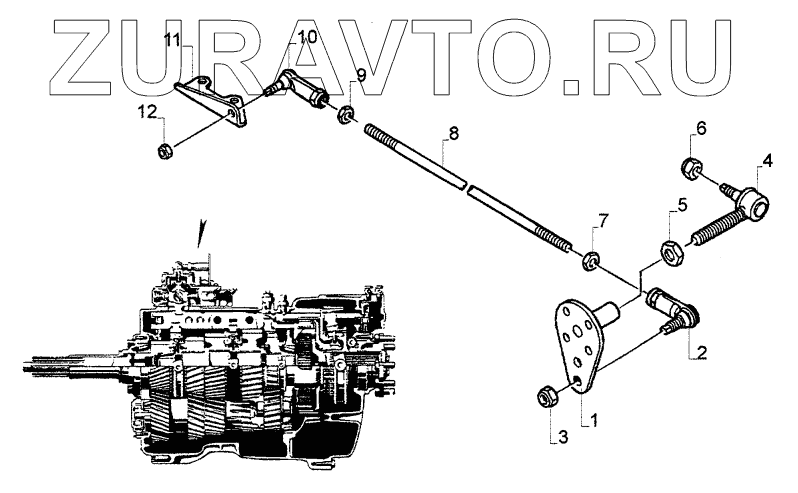 ZURAVTO.RU

11
10
9
12
8
6
4
5
7
2
1
3