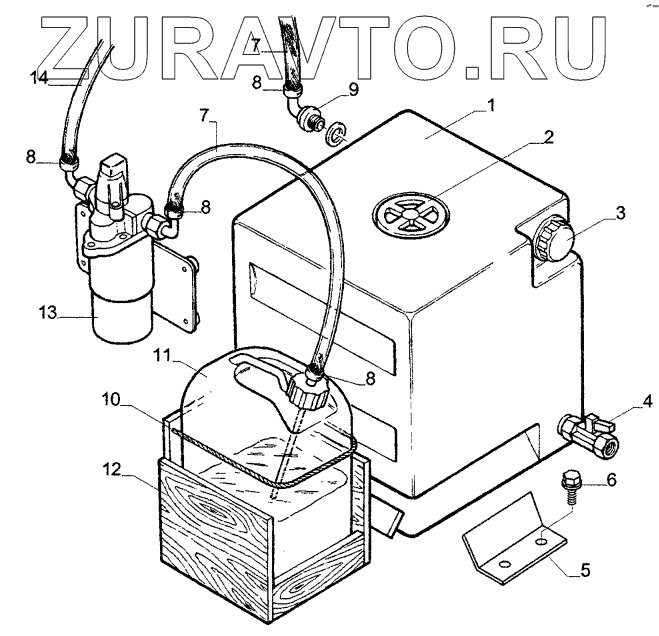 ZURAVTO.RU

14
7
8
9
1
2
7
8
8
3
13
11
8
10
4
12
6
5