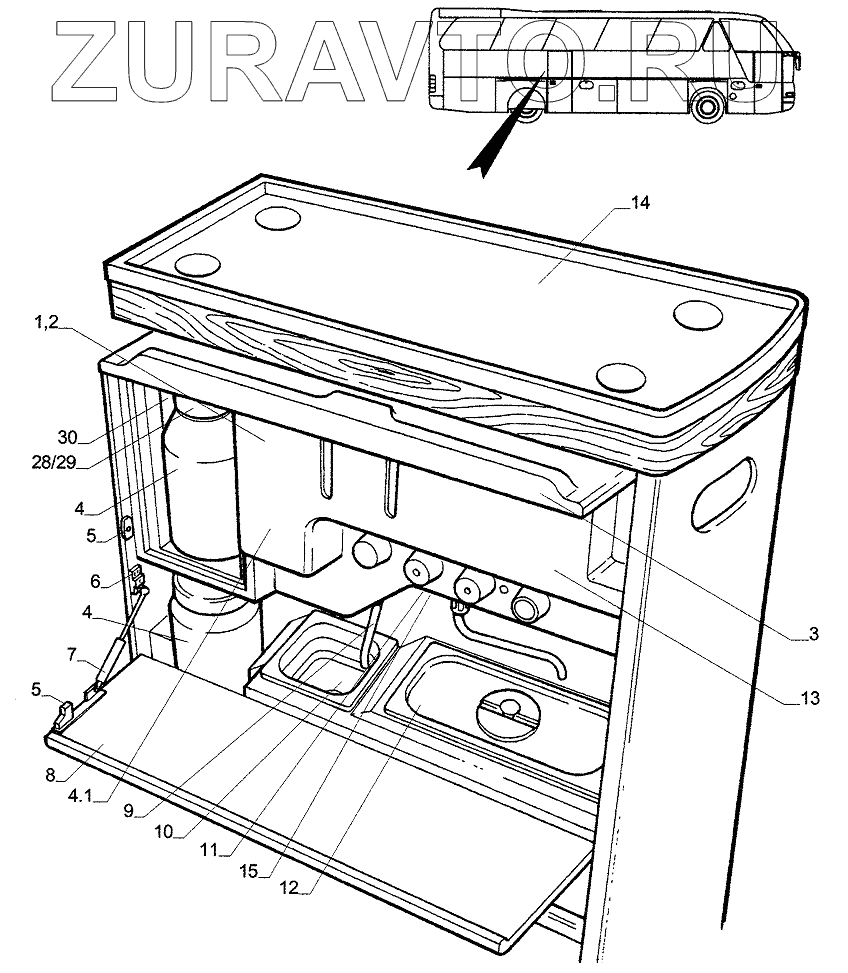 ZURAVTO.RU

14

1,2

30

28/29

4

5

6

4

7

5

8

4.1

9

10

11

15

12

3

13