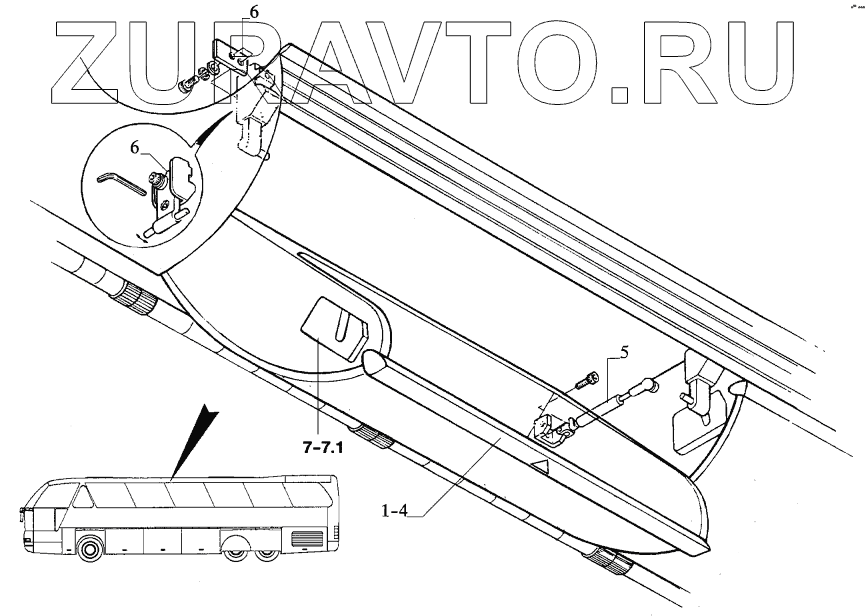 ZUPAVTO.RU

6

6

5

7-7.1

1-4