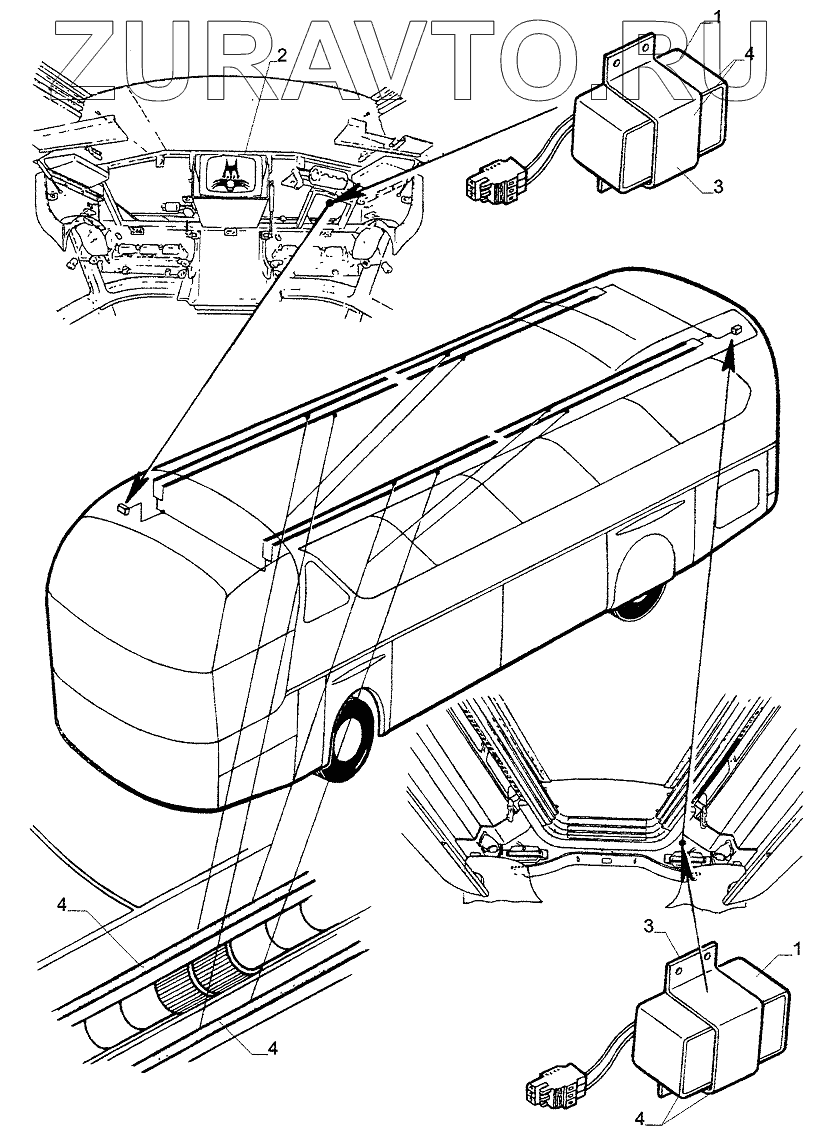 ZURAVTO.RU
1
2
4
3
4
4
3
1
4