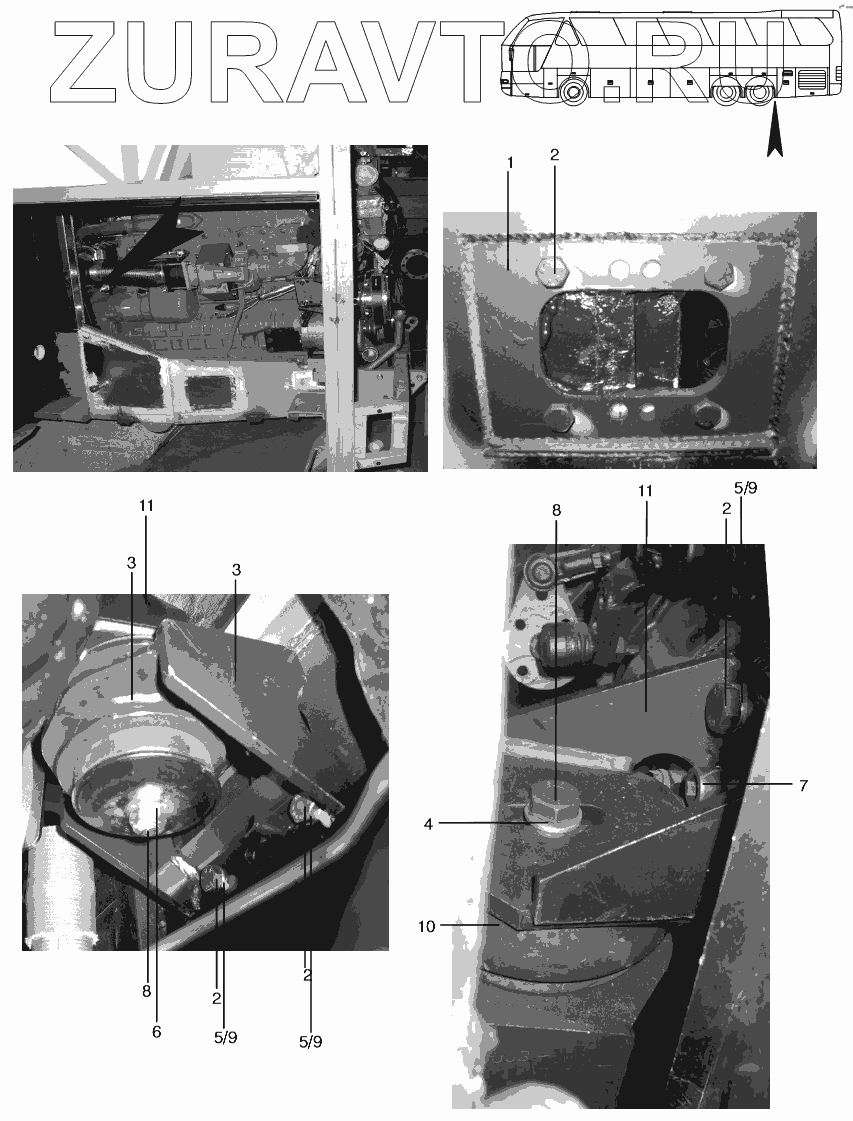 ZURAVTO.RU

1
2

11
3
3
8
6
2
5/9
2
5/9

8
11
2
5/9
7
4
10