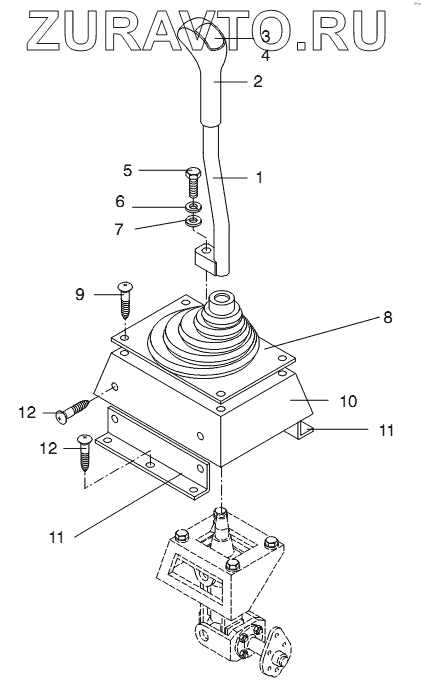 ZURAVTO.RU

3
4
2
5
1
6
7
9
8
10
12
11
12
11